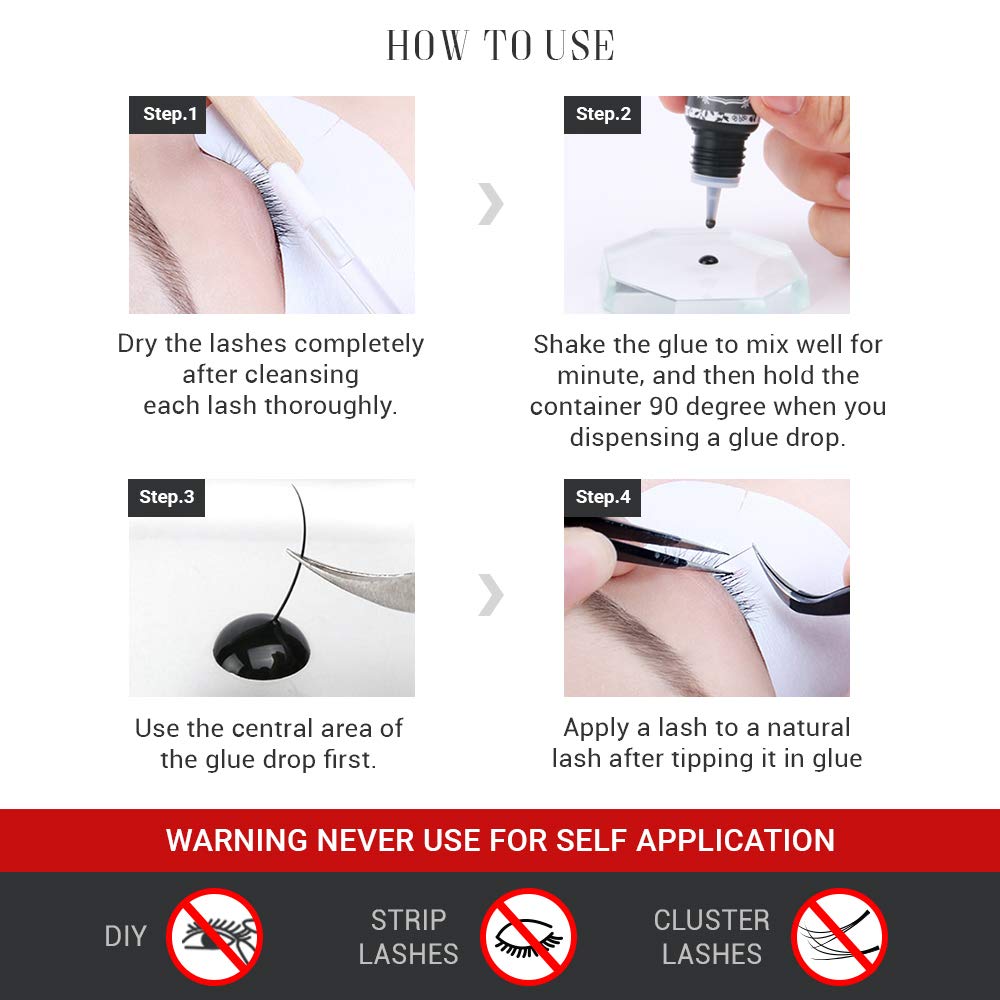 HOW TO USE

Step.1

Dry the lashes completely after cleansing each lash thoroughly.

Step.2

Shake the glue to mix well for minute, and then hold the container 90 degree when you dispensing a glue drop.

Step.3

Use the central area of the glue drop first.

Step.4

Apply a lash to a natural lash after tipping it in glue

WARNING NEVER USE FOR SELF APPLICATION

DIY

STRIP LASHES

CLUSTER LASHES