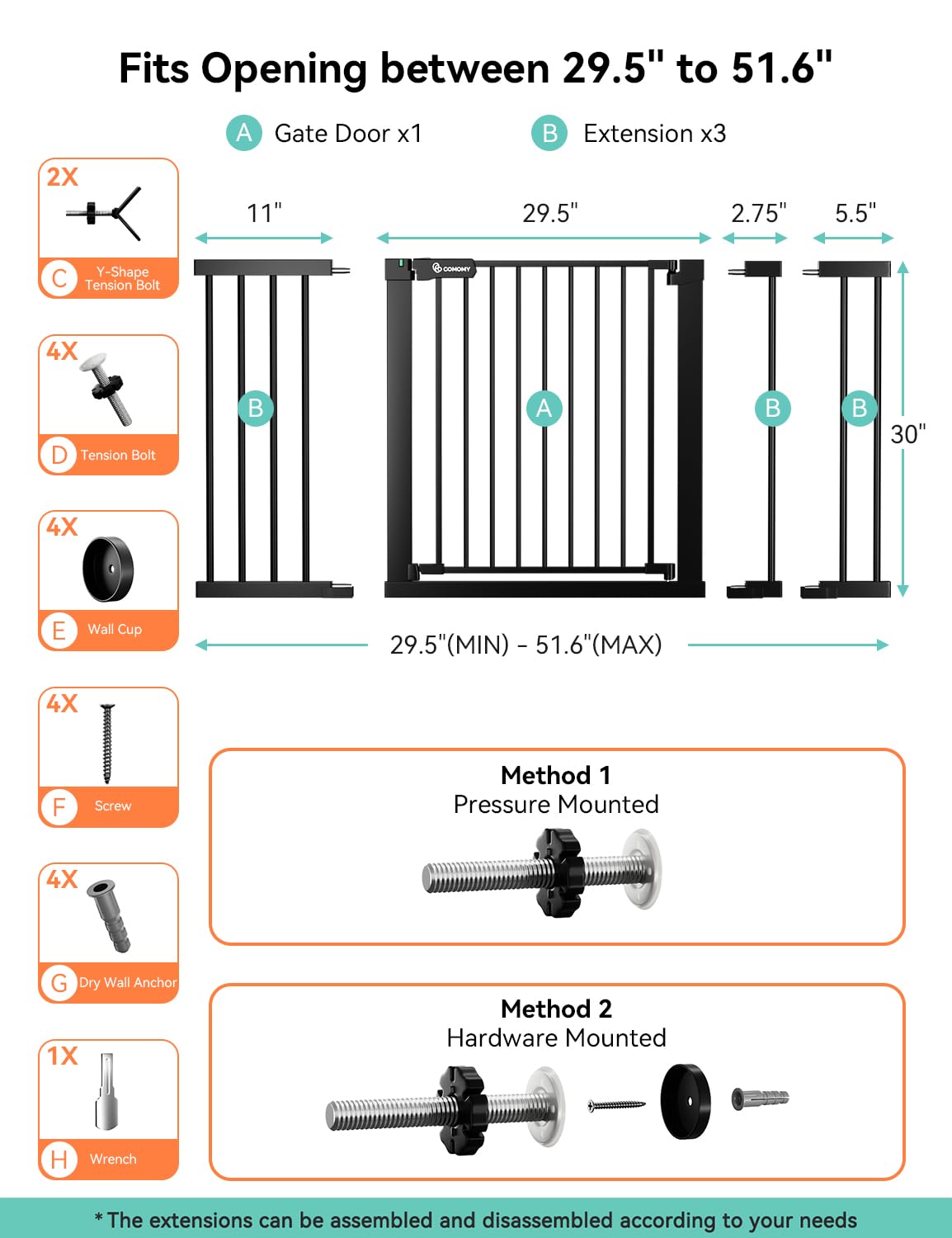 Fits Opening between 29.5" to 51.6"

A Gate Door x1

B Extension x3

2X
C Y-Shape Tension Bolt

4X
D Tension Bolt

4X
E Wall Cup

4X
F Screw

4X
G Dry Wall Anchor

1X
H Wrench

11"

29.5"

2.75"

5.5"

B

COMOMY

A

B

B

30"

29.5"(MIN) - 51.6"(MAX)

Method 1
Pressure Mounted

Method 2
Hardware Mounted

* The extensions can be assembled and disassembled according to your needs