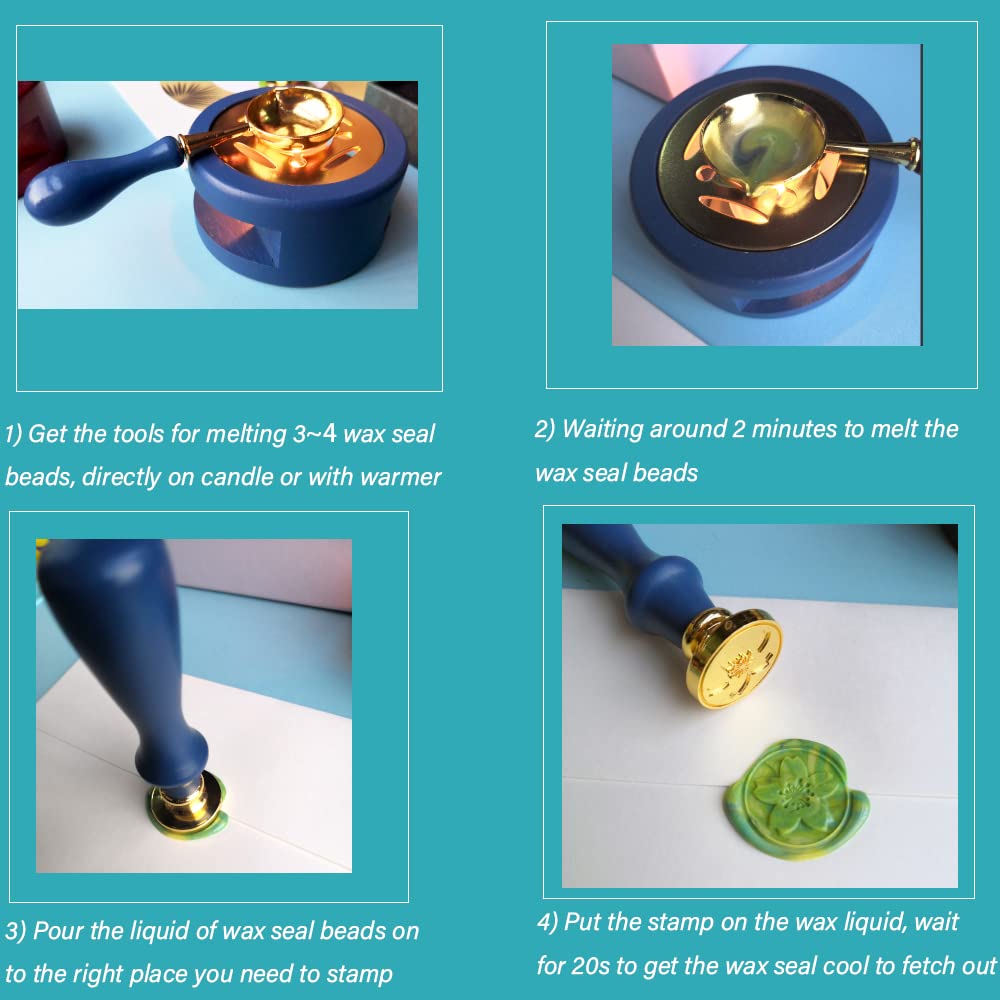 1) Get the tools for melting 3~4 wax seal beads, directly on candle or with warmer

2) Waiting around 2 minutes to melt the wax seal beads

3) Pour the liquid of wax seal beads on to the right place you need to stamp

4) Put the stamp on the wax liquid, wait for 20s to get the wax seal cool to fetch out