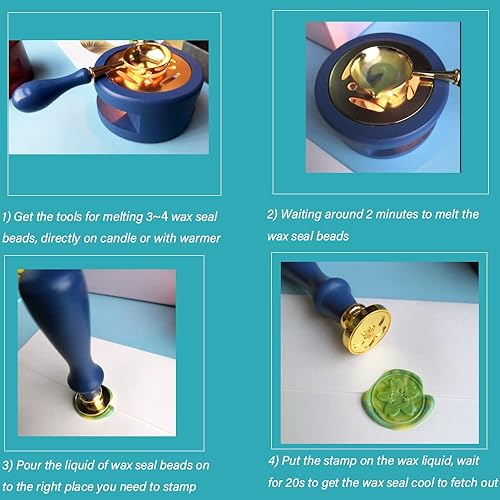 1) Get the tools for melting 3~4 wax seal beads, directly on candle or with warmer

2) Waiting around 2 minutes to melt the wax seal beads

3) Pour the liquid of wax seal beads on to the right place you need to stamp

4) Put the stamp on the wax liquid, wait for 20s to get the wax seal cool to fetch out