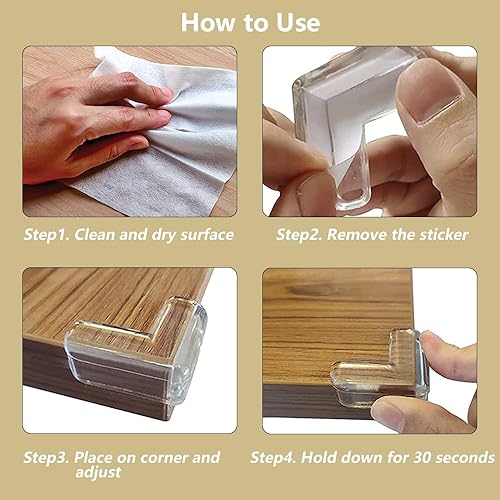 How to Use

Step1. Clean and dry surface

Step2. Remove the sticker

Step3. Place on corner and adjust

Step4. Hold down for 30 seconds