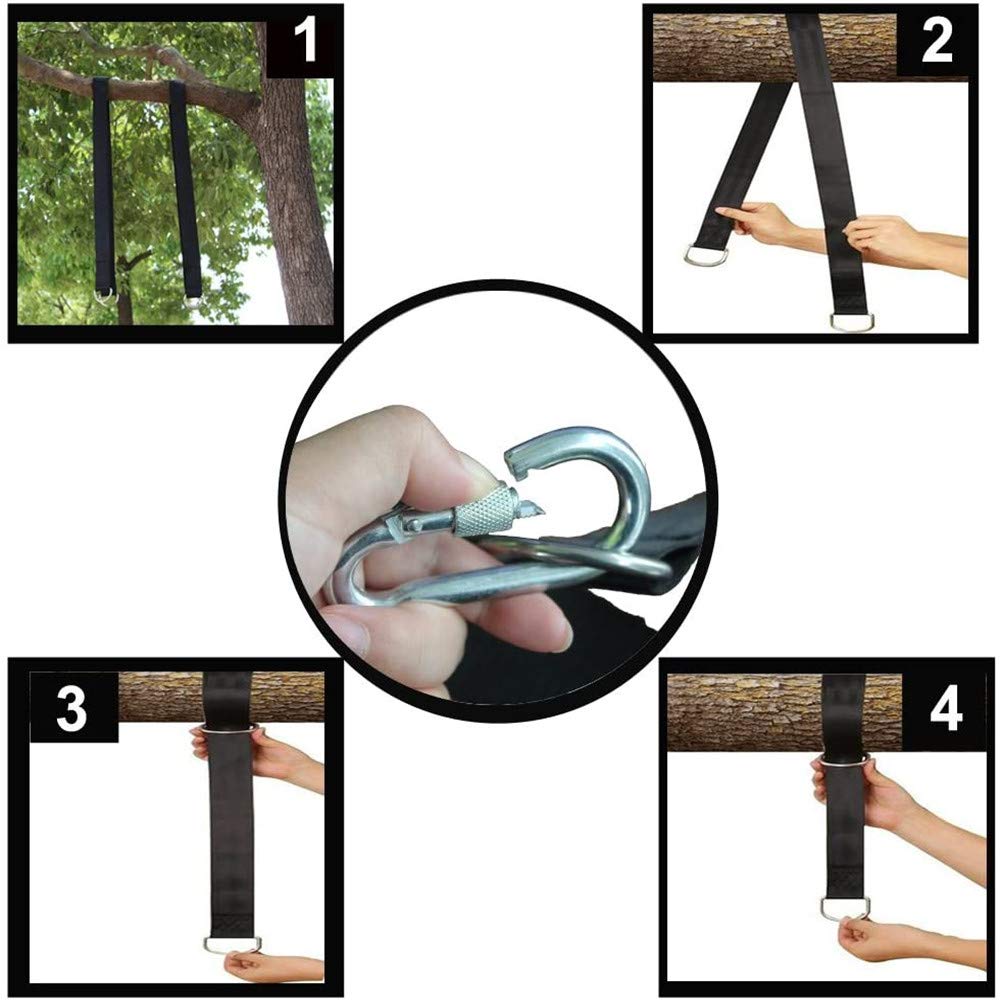 1

2

3

4