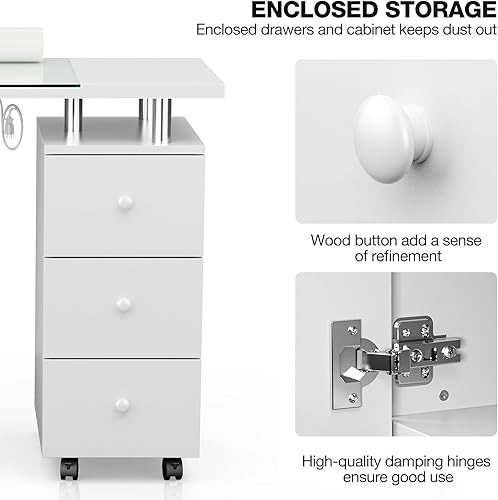 ENCLOSED STORAGE
Enclosed drawers and cabinet keeps dust out

Wood button add a sense of refinement

High-quality damping hinges ensure good use