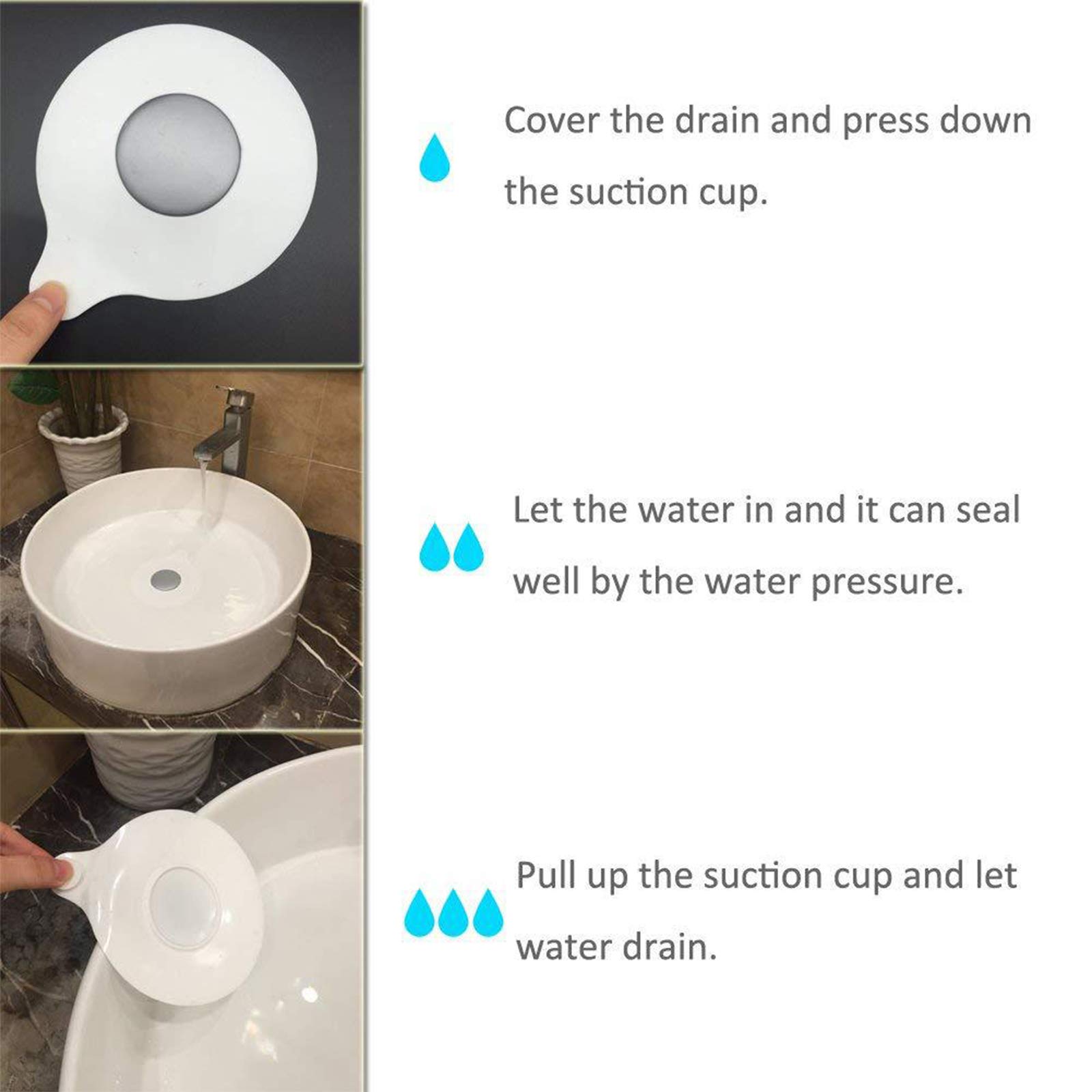 Cover the drain and press down the suction cup.

Let the water in and it can seal well by the water pressure.

Pull up the suction cup and let water drain.