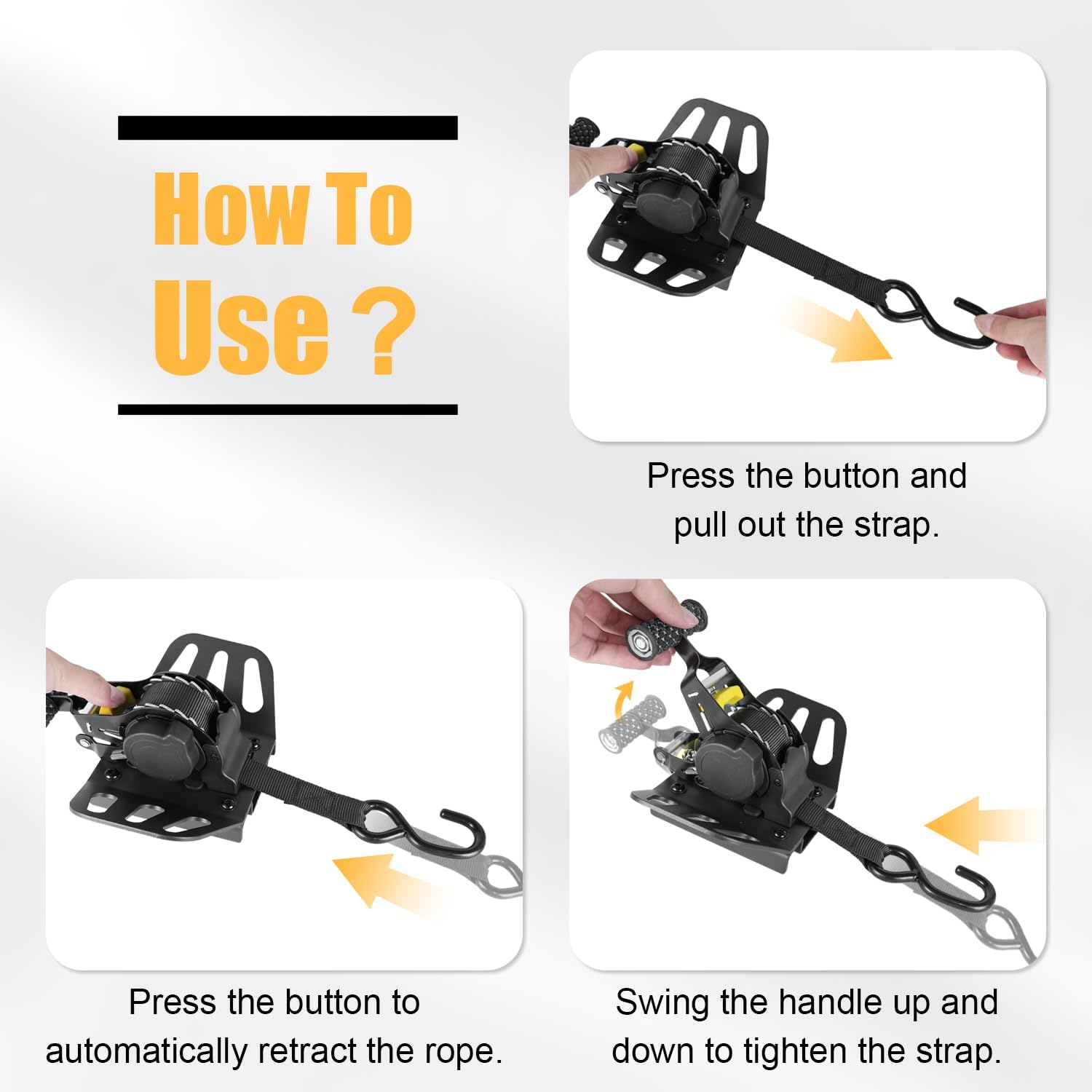 How To Use ?

Press the button and pull out the strap.

Press the button to automatically retract the rope.

Swing the handle up and down to tighten the strap.