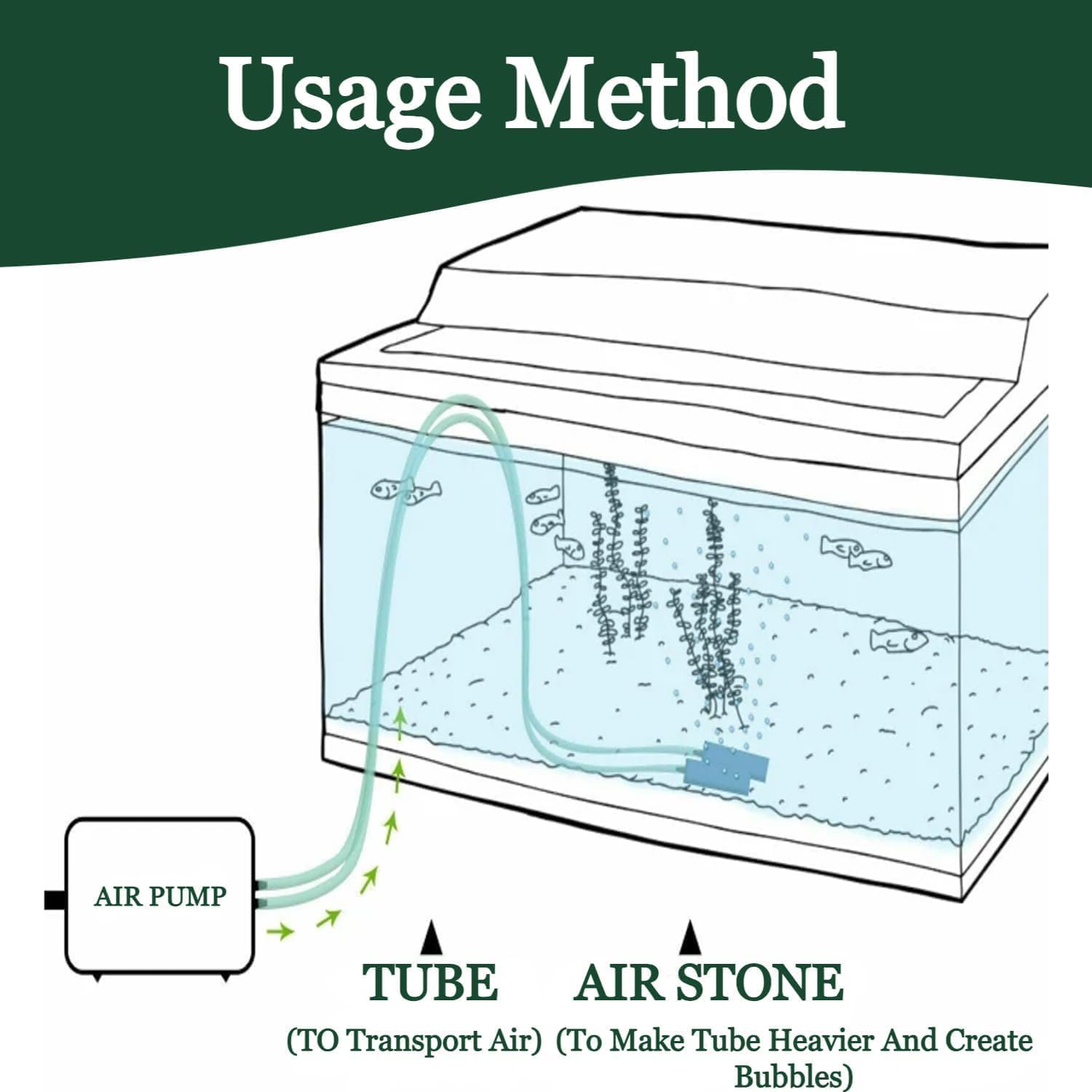 Usage Method

AIR PUMP

TUBE

(TO Transport Air)

AIR STONE

(To Make Tube Heavier And Create Bubbles)