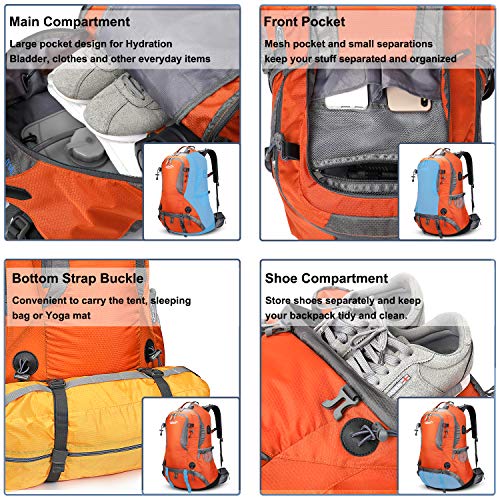 Main Compartment

Large pocket design for Hydration Bladder, clothes and other everyday items

Front Pocket

Mesh pocket and small separations keep your stuff separated and organized

Bottom Strap Buckle

Convenient to carry the tent, sleeping bag or Yoga mat

Shoe Compartment

Store shoes separately and keep your backpack tidy and clean.