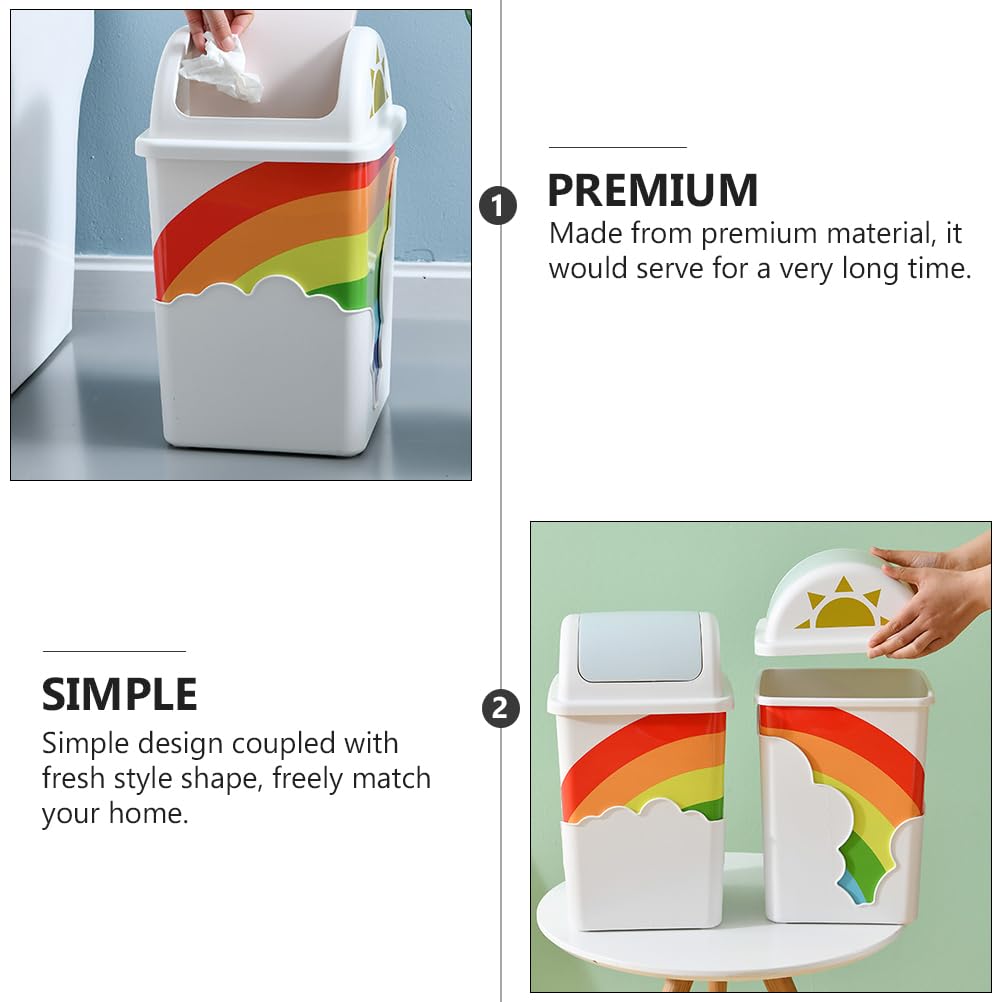 1

PREMIUM

Made from premium material, it would serve for a very long time.

SIMPLE

Simple design coupled with fresh style shape, freely match your home.

2