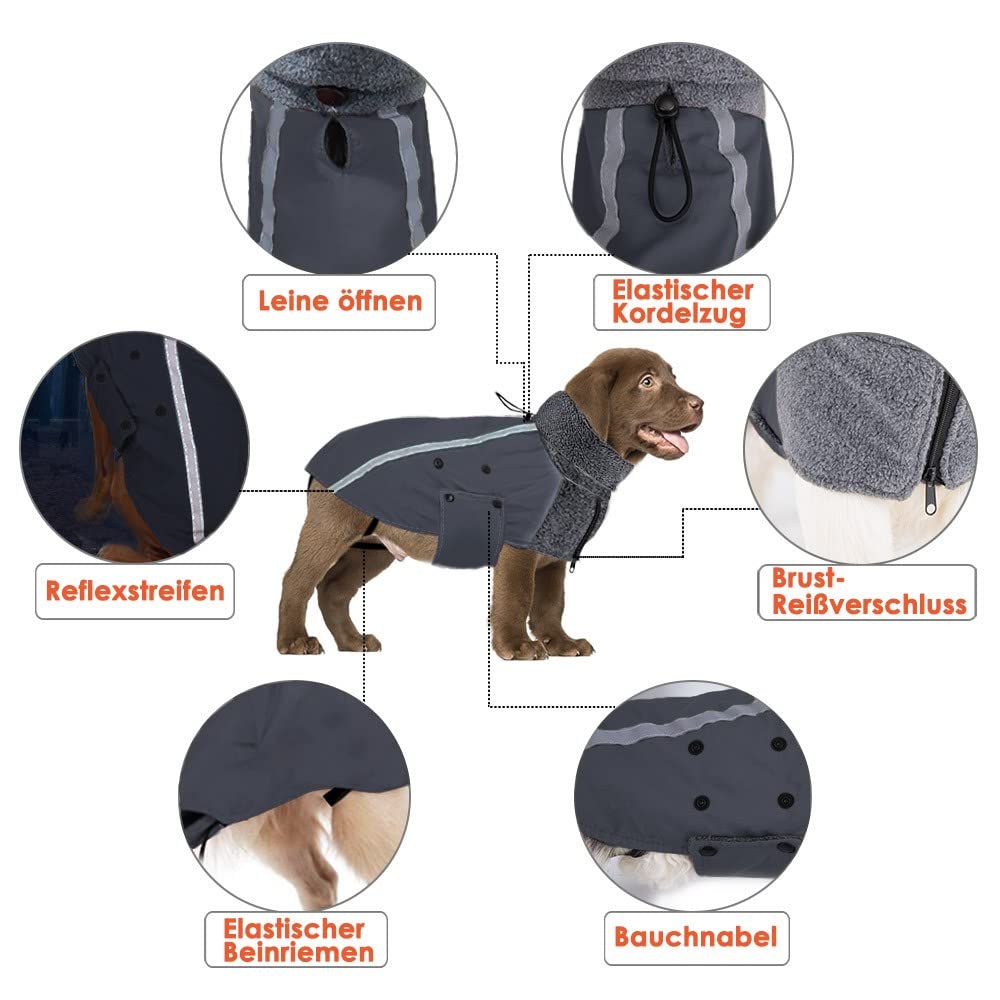 Leine öffnen

Elastischer Kordelzug

Reflexstreifen

Brust-Reißverschluss

Elastischer Beinriemen

Bauchnabel