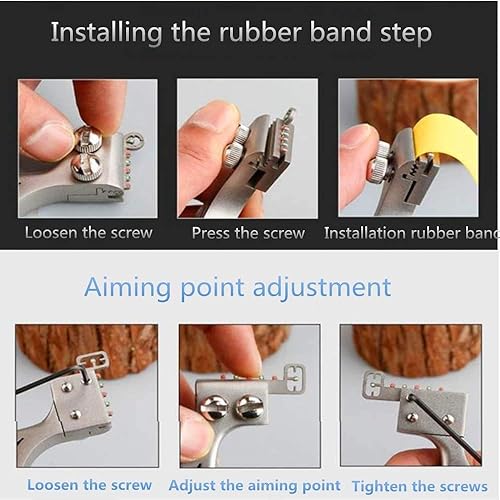 Installing the rubber band step

Loosen the screw

Press the screw

Installation rubber banc

Aiming point adjustment

Loosen the screw

Adjust the aiming point

Tighten the screws