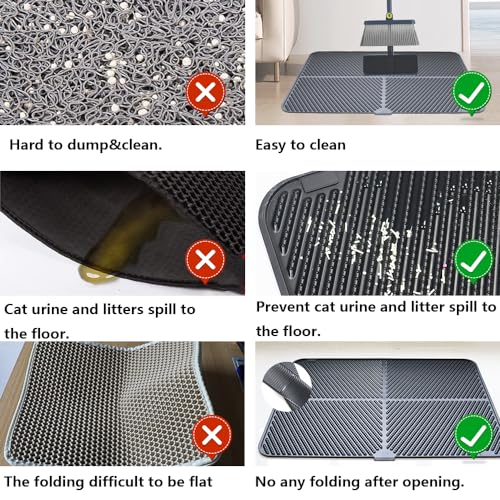 Hard to dump&clean.

Easy to clean

Cat urine and litters spill to the floor.

Prevent cat urine and litter spill to the floor.

The folding difficult to be flat

No any folding after opening.