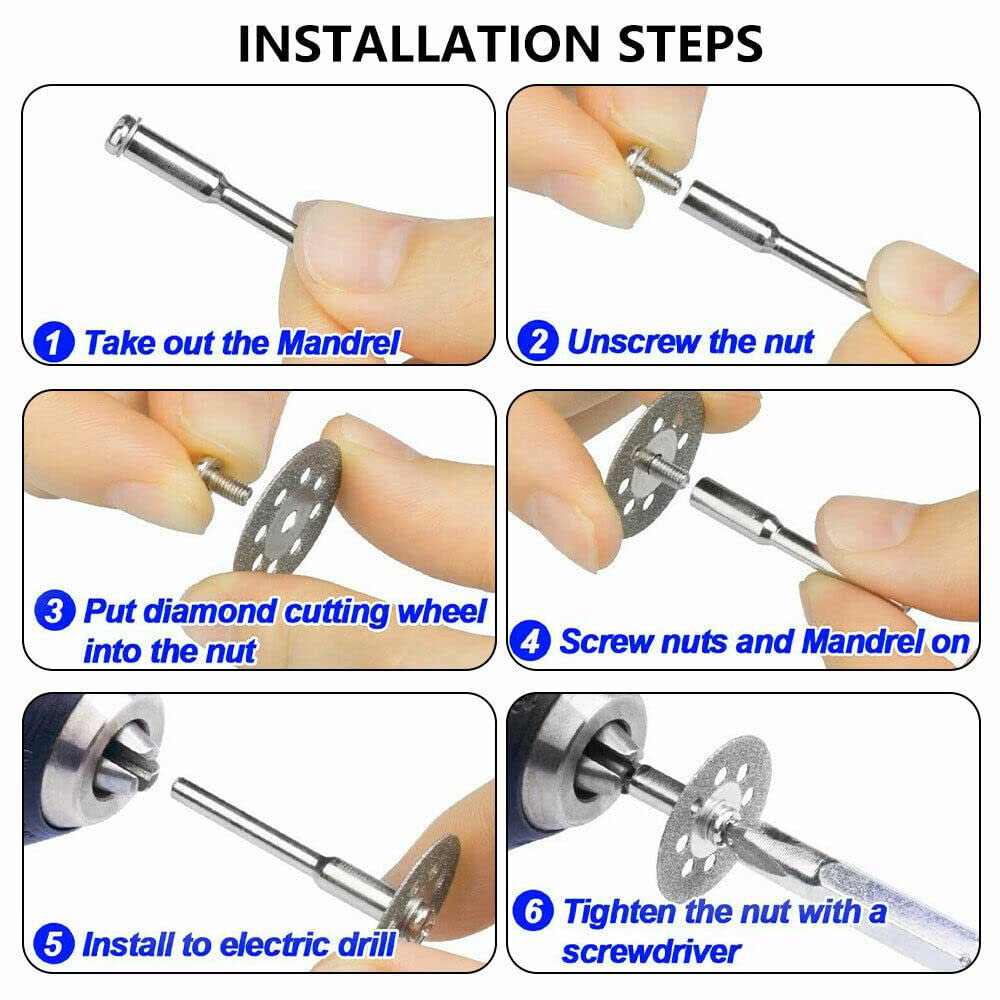 INSTALLATION STEPS

1 Take out the Mandrel

2 Unscrew the nut

3 Put diamond cutting wheel into the nut

4 Screw nuts and Mandrel on

5 Install to electric drill

6 Tighten the nut with a screwdriver