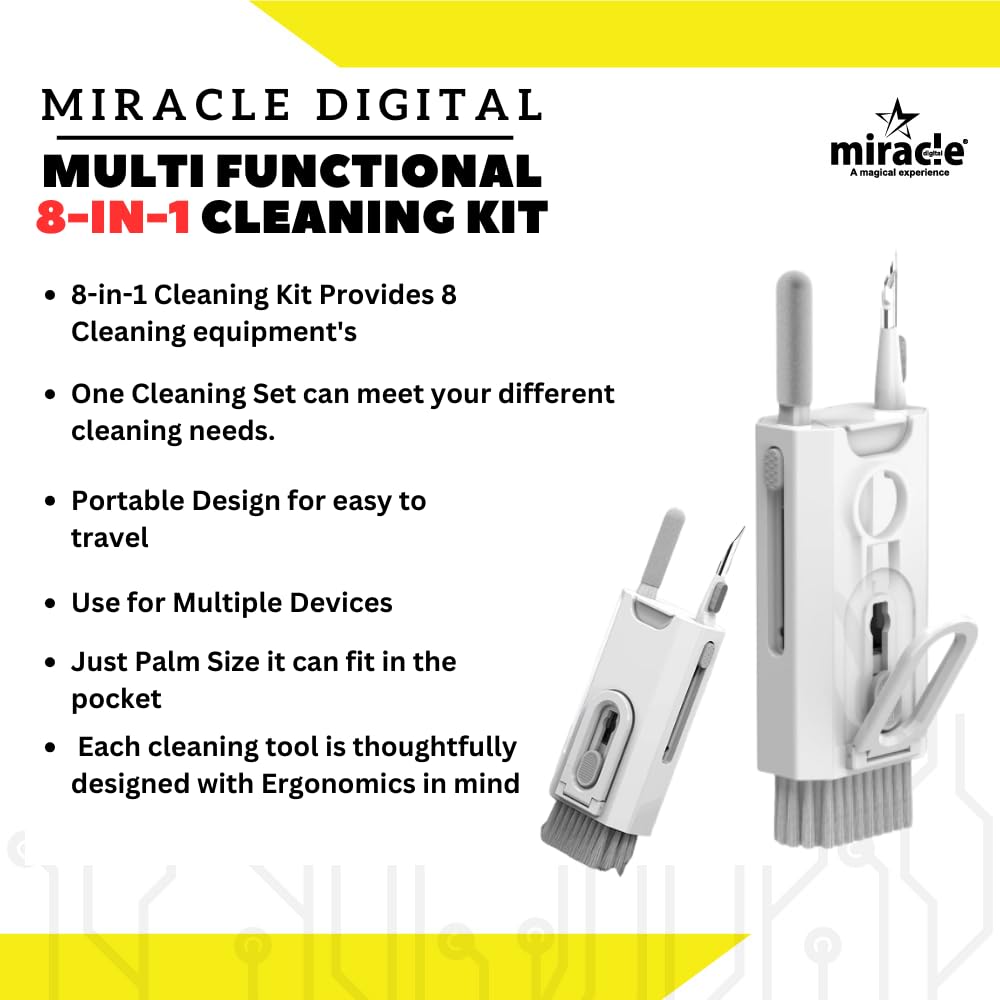 MIRACLE DIGITAL

MULTI FUNCTIONAL 8-IN-1 CLEANING KIT

miracle digital
A magical experience

• 8-in-1 Cleaning Kit Provides 8 Cleaning equipment's

• One Cleaning Set can meet your different cleaning needs.

• Portable Design for easy to travel

• Use for Multiple Devices

• Just Palm Size it can fit in the pocket

• Each cleaning tool is thoughtfully designed with Ergonomics in mind