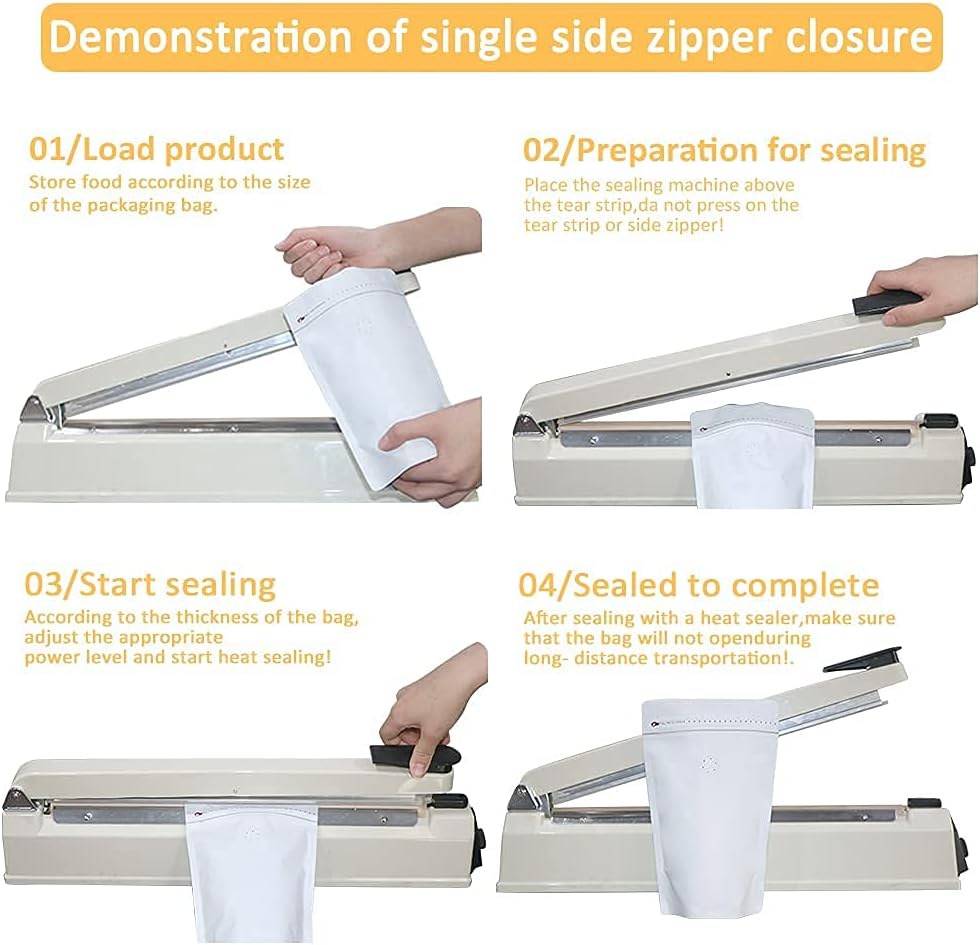 Demonstration of single side zipper closure

01/Load product
Store food according to the size of the packaging bag.

02/Preparation for sealing
Place the sealing machine above the tear strip,da not press on the tear strip or side zipper!

03/Start sealing
According to the thickness of the bag, adjust the appropriate power level and start heat sealing!

04/Sealed to complete
After sealing with a heat sealer,make sure that the bag will not openduring long- distance transportation!.