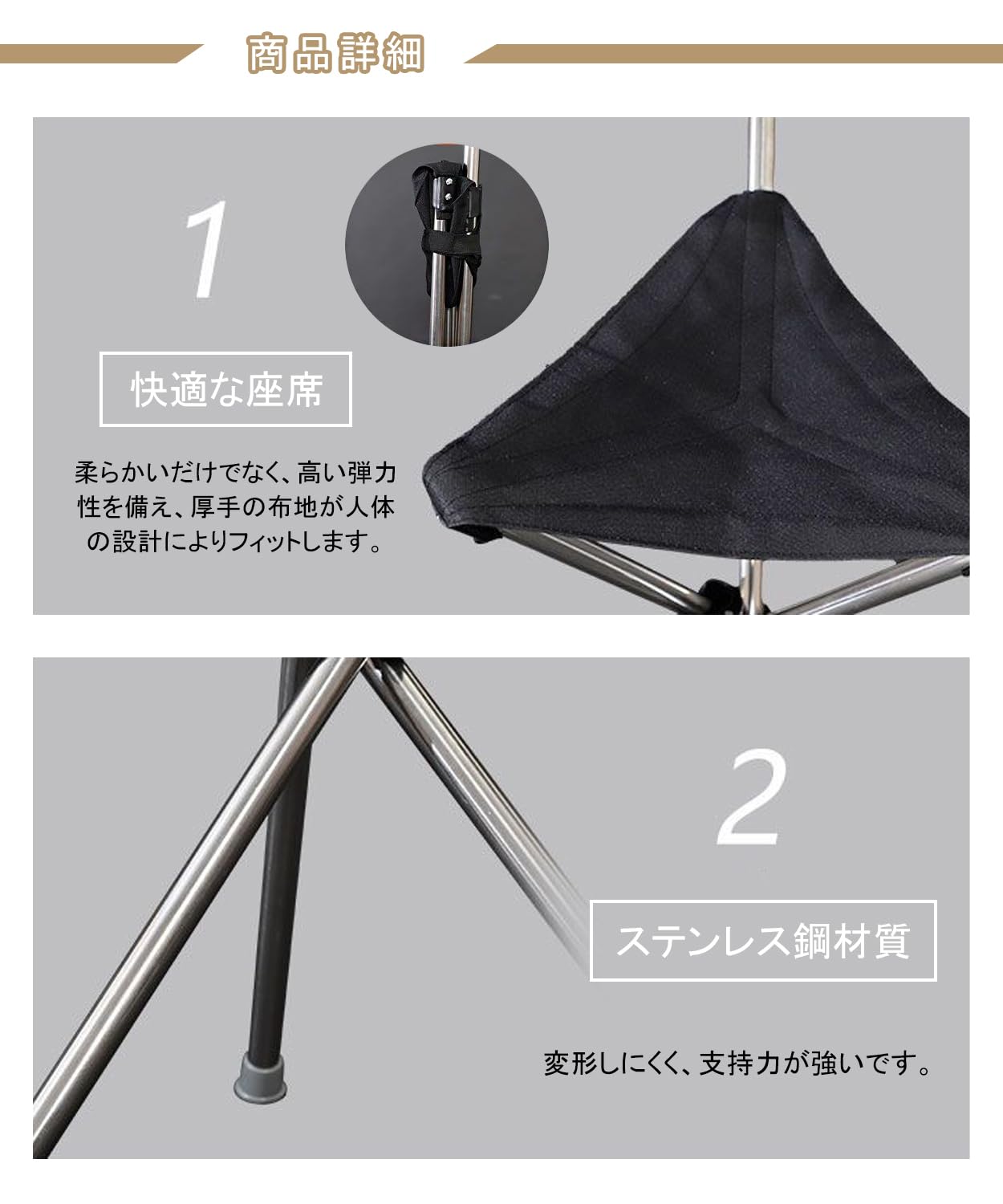 商品詳細

1

快適な座席

柔らかいだけでなく、高い弾力性を備え、厚手の布地が人体の設計によりフィットします。

2

ステンレス鋼材質

変形しにくく、支持力が強いです。