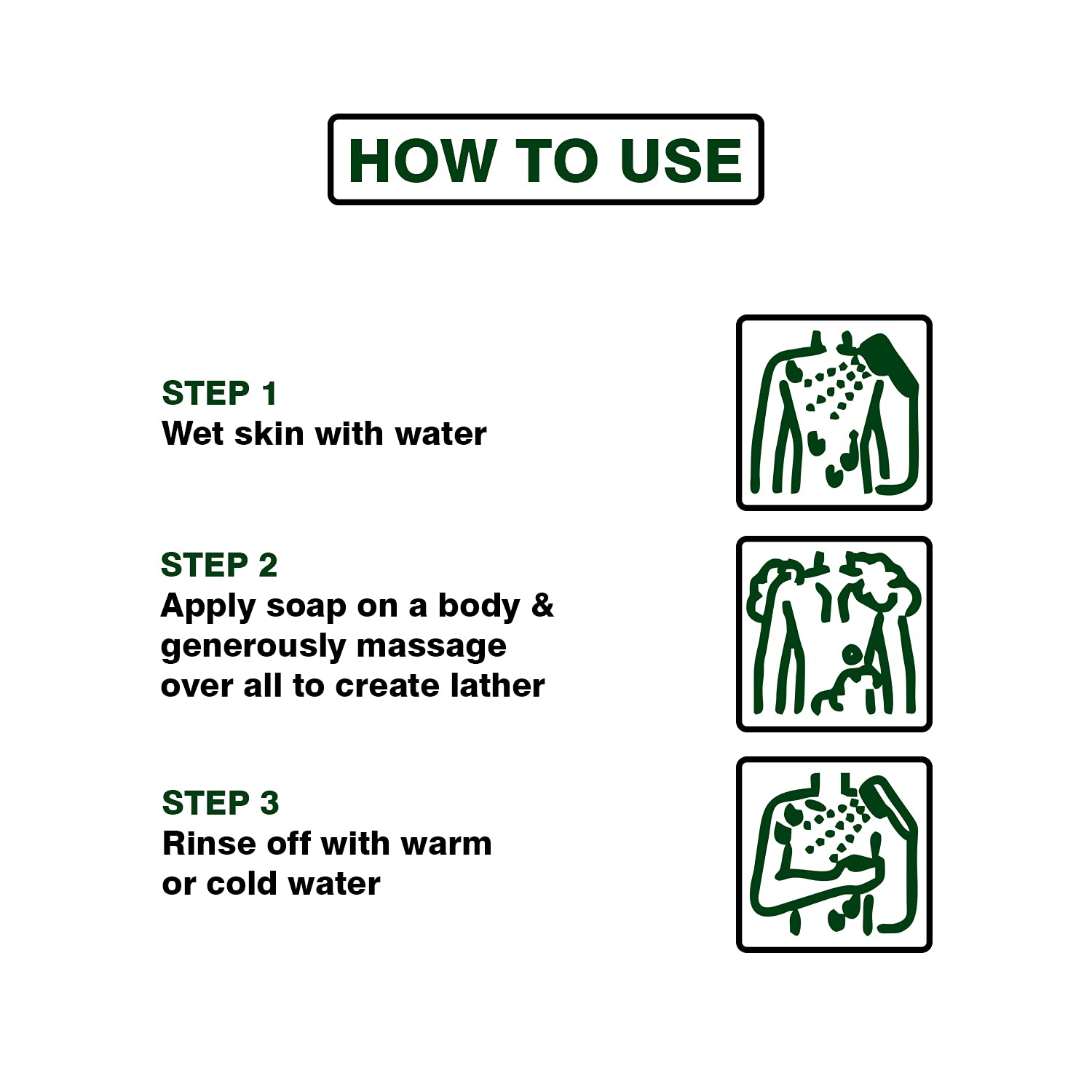 HOW TO USE

STEP 1
Wet skin with water

STEP 2
Apply soap on a body & generously massage over all to create lather

STEP 3
Rinse off with warm or cold water