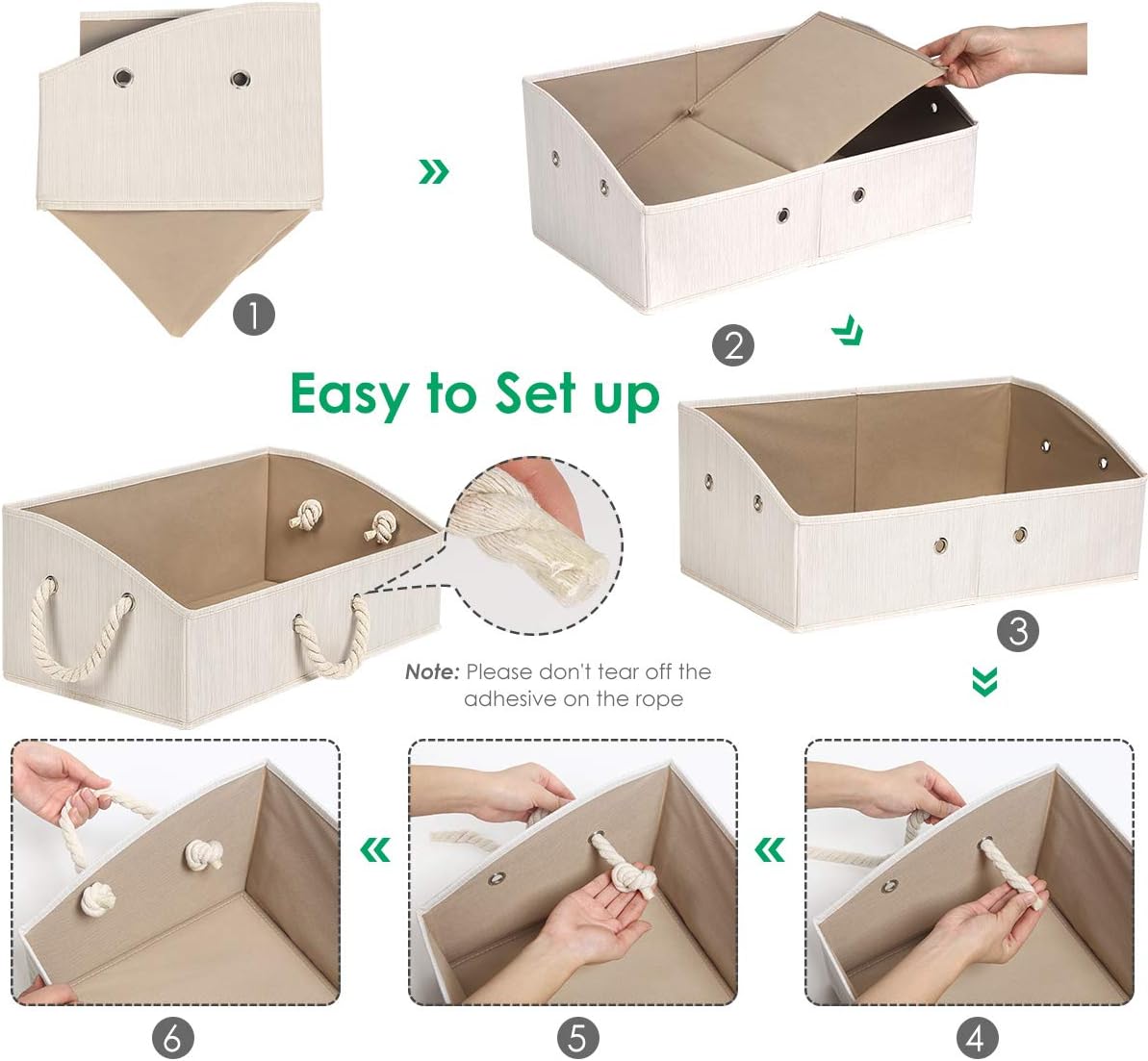 1

2

Easy to Set up

3

Note: Please don't tear off the adhesive on the rope

6

5

4