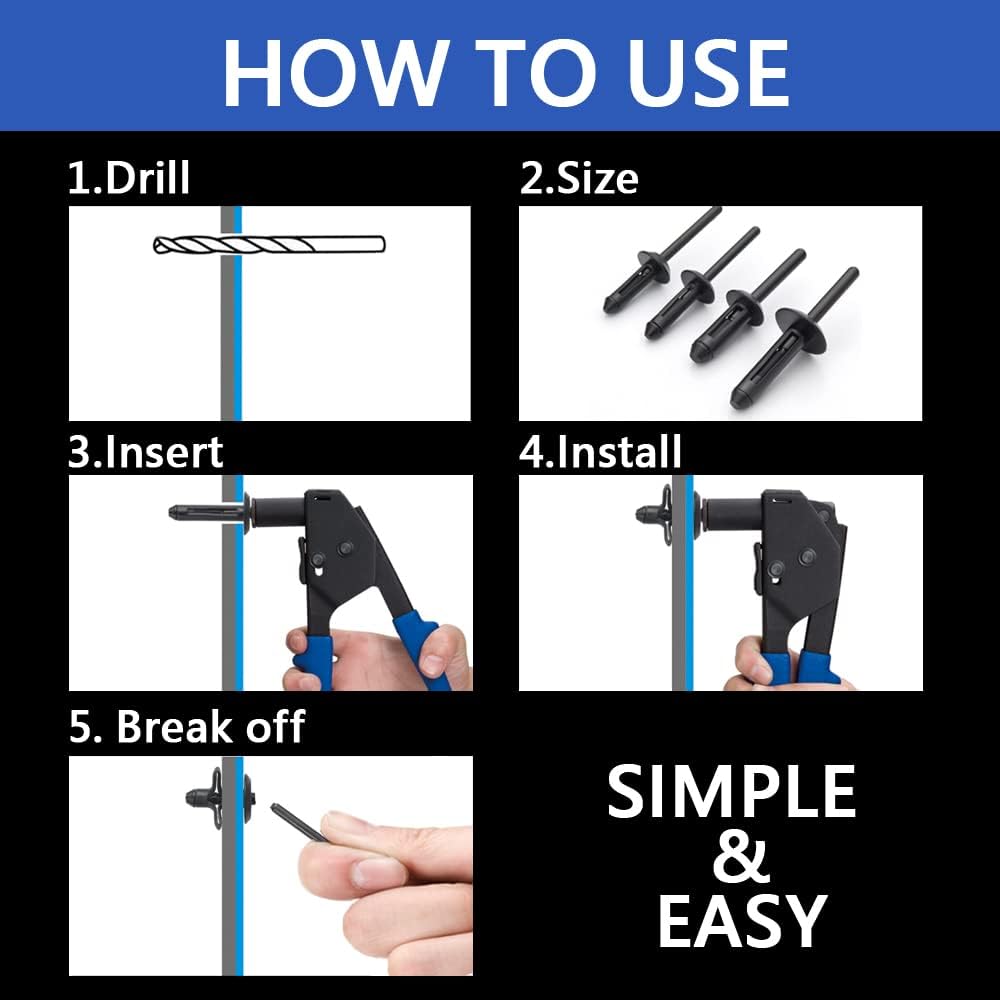 HOW TO USE

1.Drill

2.Size

3.Insert

4.Install

5. Break off

SIMPLE
&
EASY