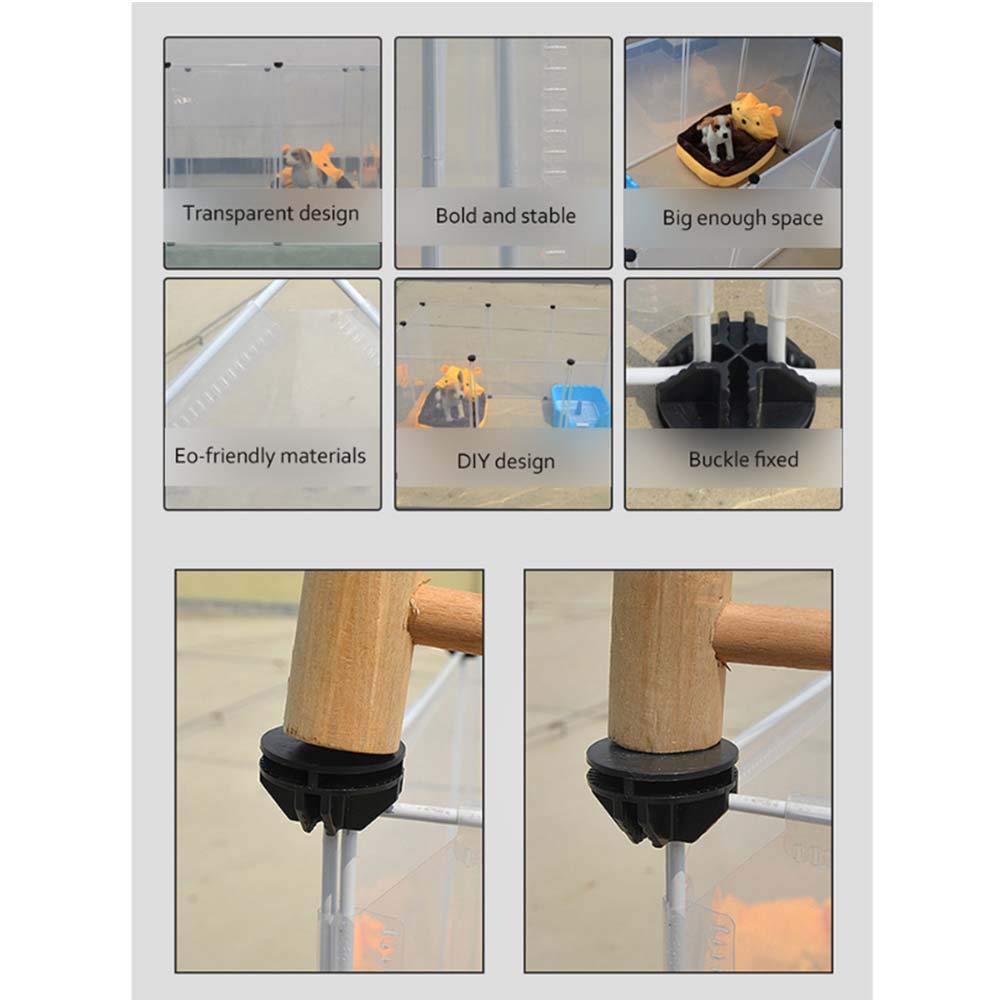 Transparent design

Bold and stable

Big enough space

Eo-friendly materials

DIY design

Buckle fixed