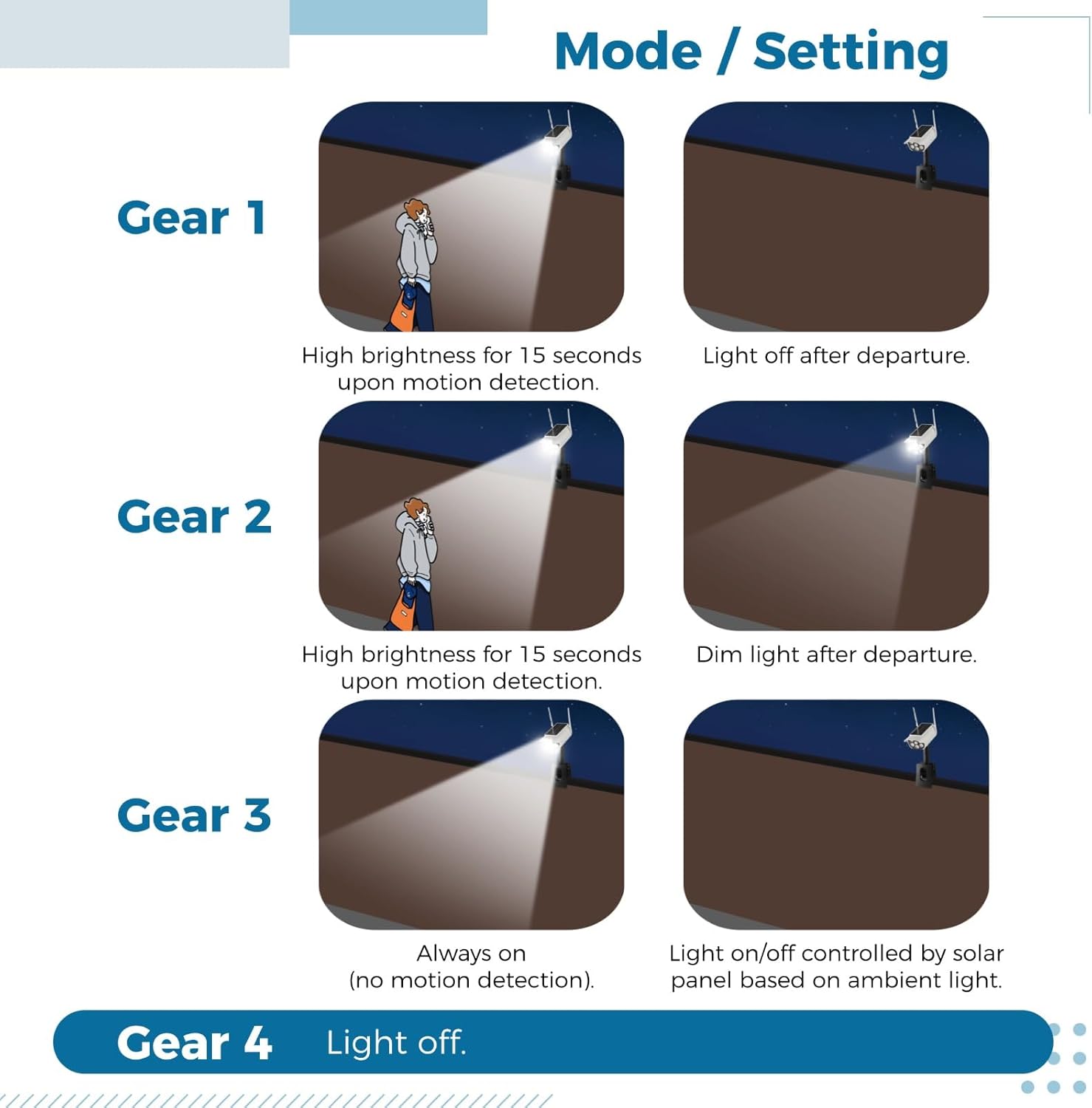 Mode / Setting

Gear 1

High brightness for 15 seconds upon motion detection.

Light off after departure.

Gear 2

High brightness for 15 seconds upon motion detection.

Dim light after departure.

Gear 3

Always on (no motion detection).

Light on/off controlled by solar panel based on ambient light.

Gear 4 Light off.