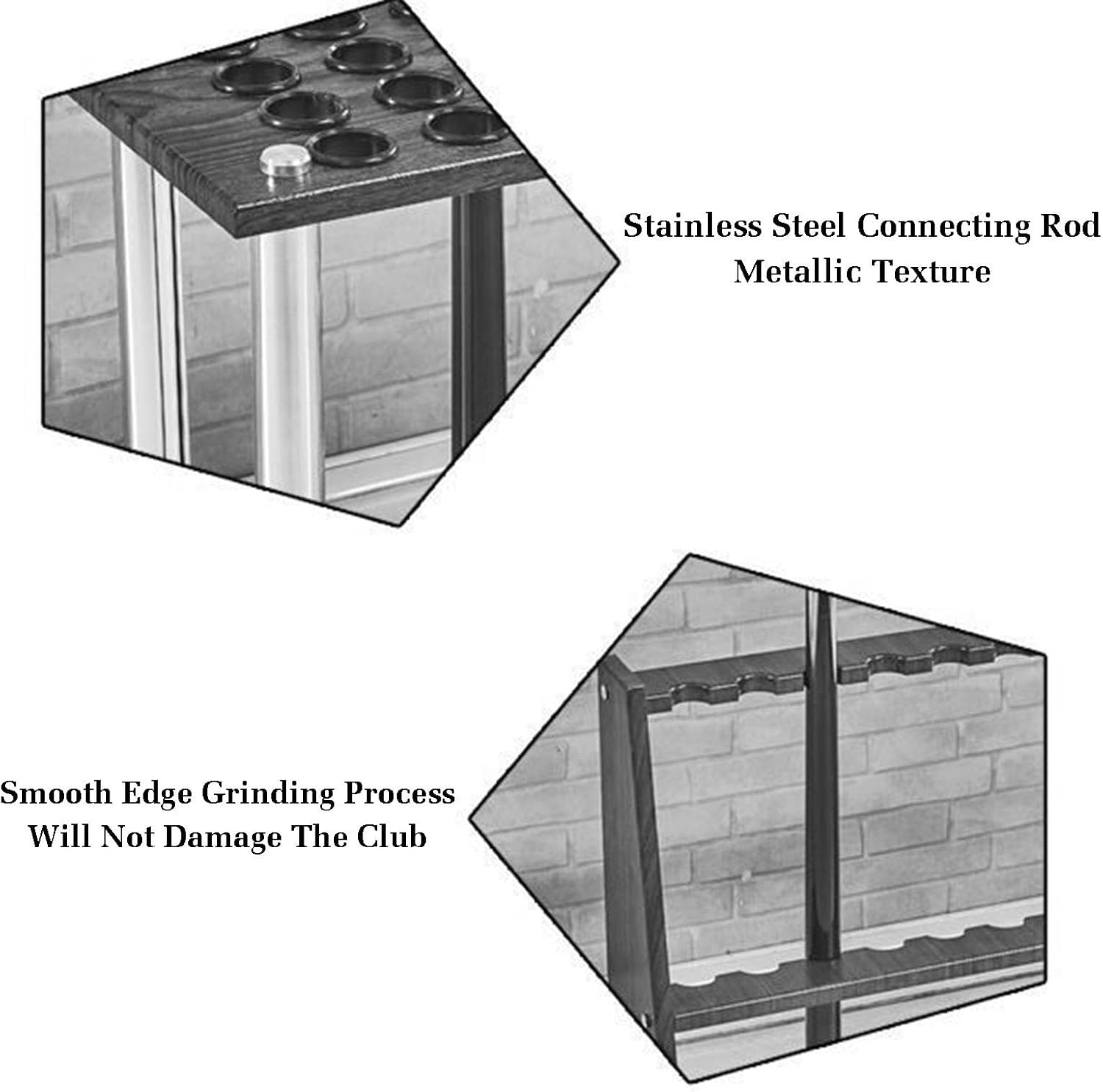 Stainless Steel Connecting Rod
Metallic Texture

Smooth Edge Grinding Process
Will Not Damage The Club