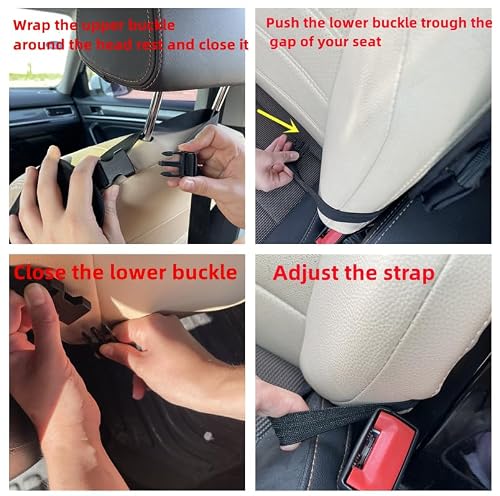 Wrap the upper buckle around the head rest and close it

Push the lower buckle trough the gap of your seat

Close the lower buckle

Adjust the strap