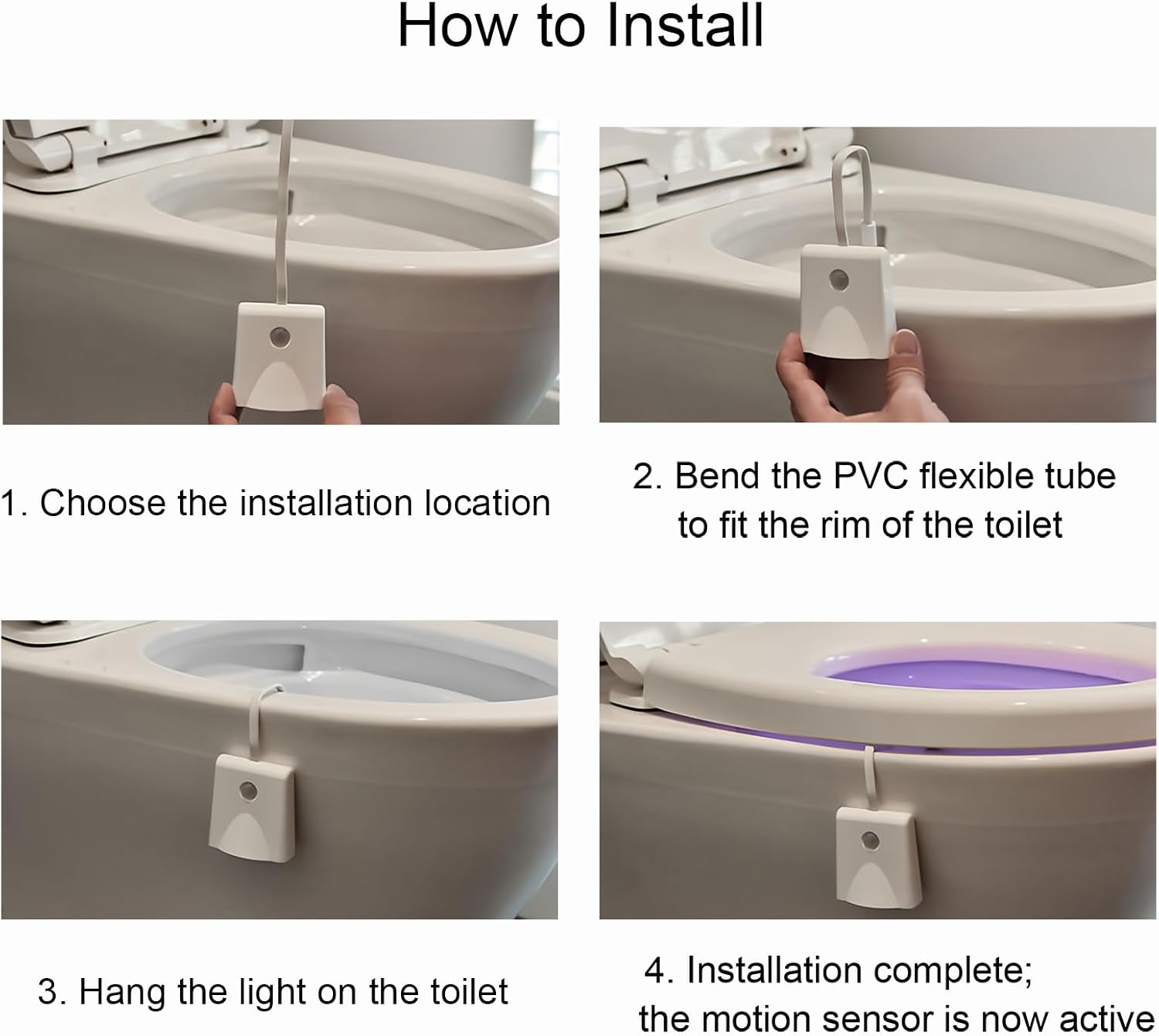 How to Install

1. Choose the installation location

2. Bend the PVC flexible tube to fit the rim of the toilet

3. Hang the light on the toilet

4. Installation complete; the motion sensor is now active