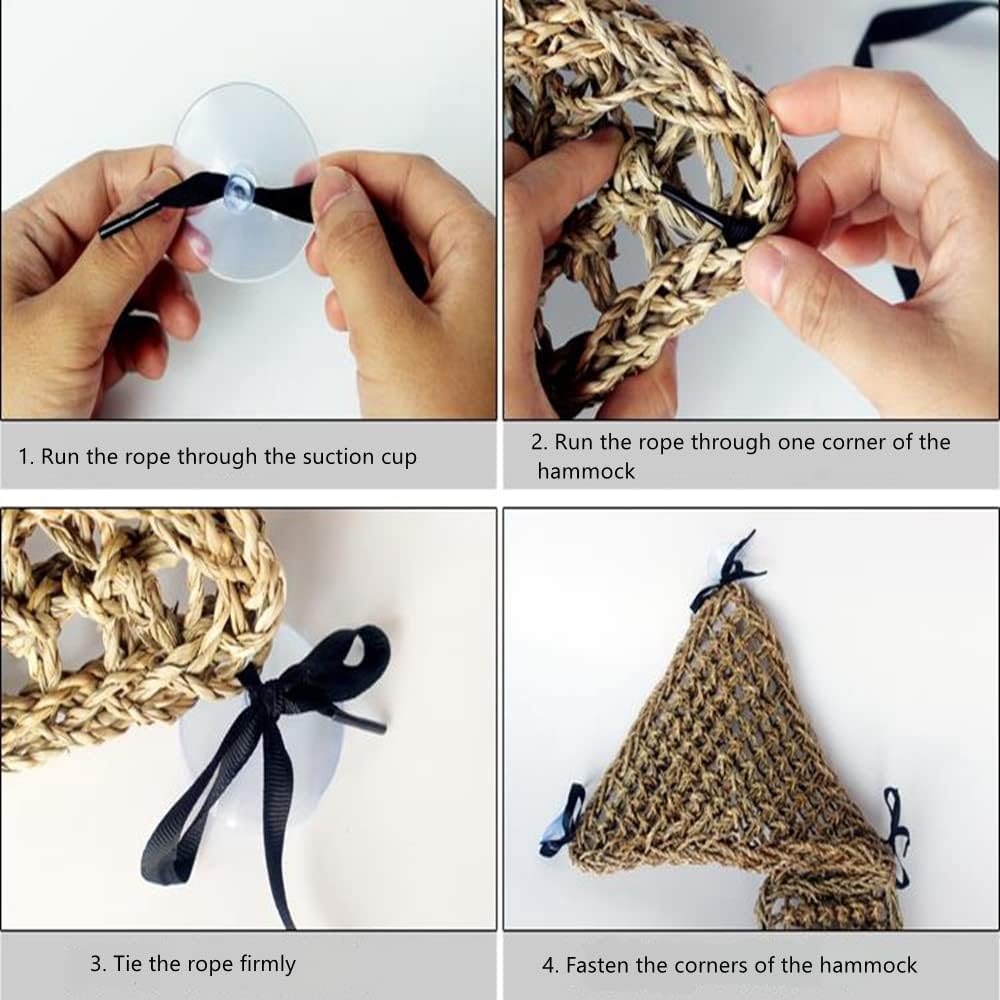 1. Run the rope through the suction cup

2. Run the rope through one corner of the hammock

3. Tie the rope firmly

4. Fasten the corners of the hammock