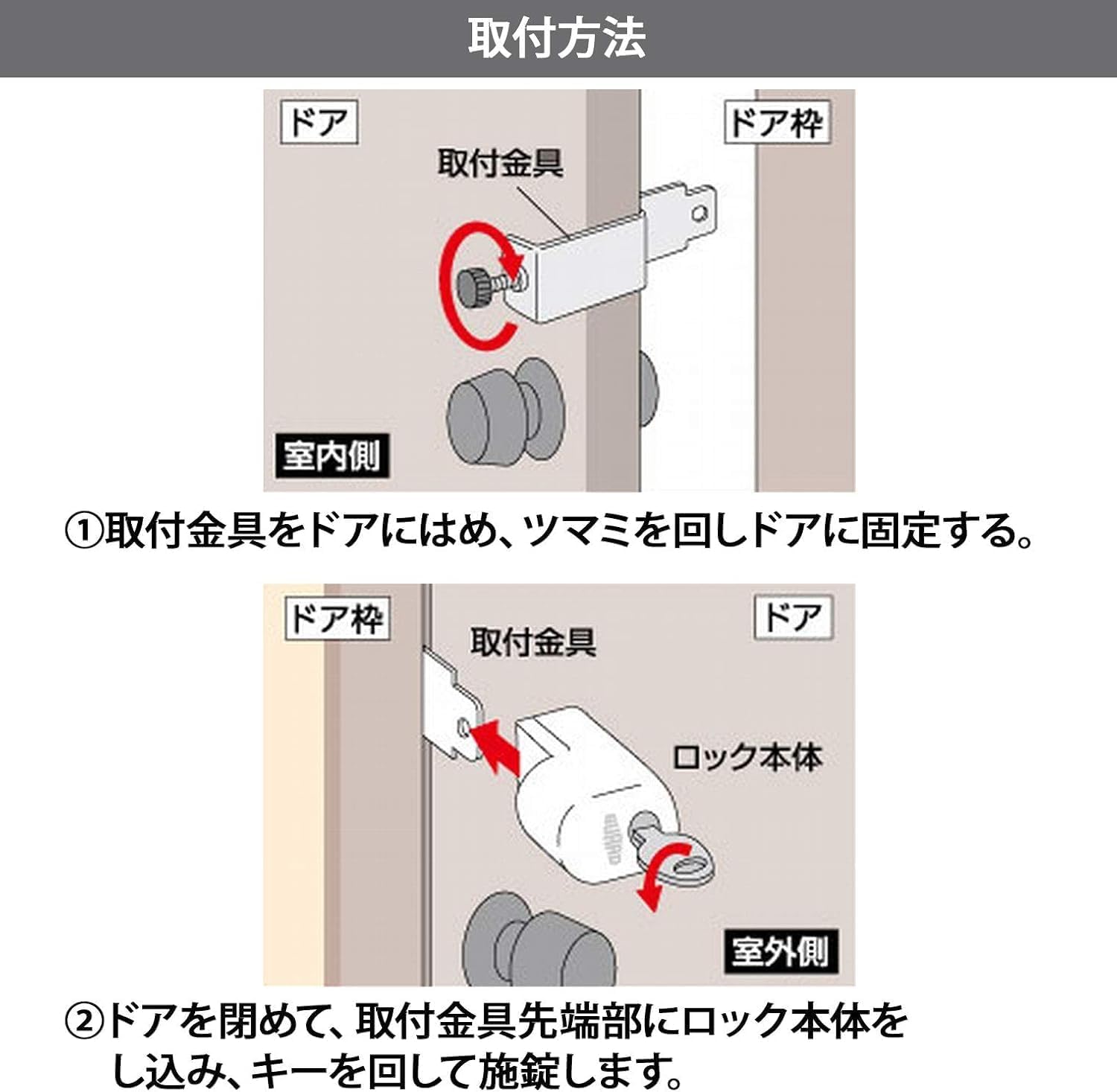 取付方法

ドア

ドア枠

取付金具

室内側

①取付金具をドアにはめ、ツマミを回しドアに固定する。

ドア枠

ドア

取付金具

ロック本体

GUARD

室外側

②ドアを閉めて、取付金具先端部にロック本体をし込み、キーを回して施錠します。