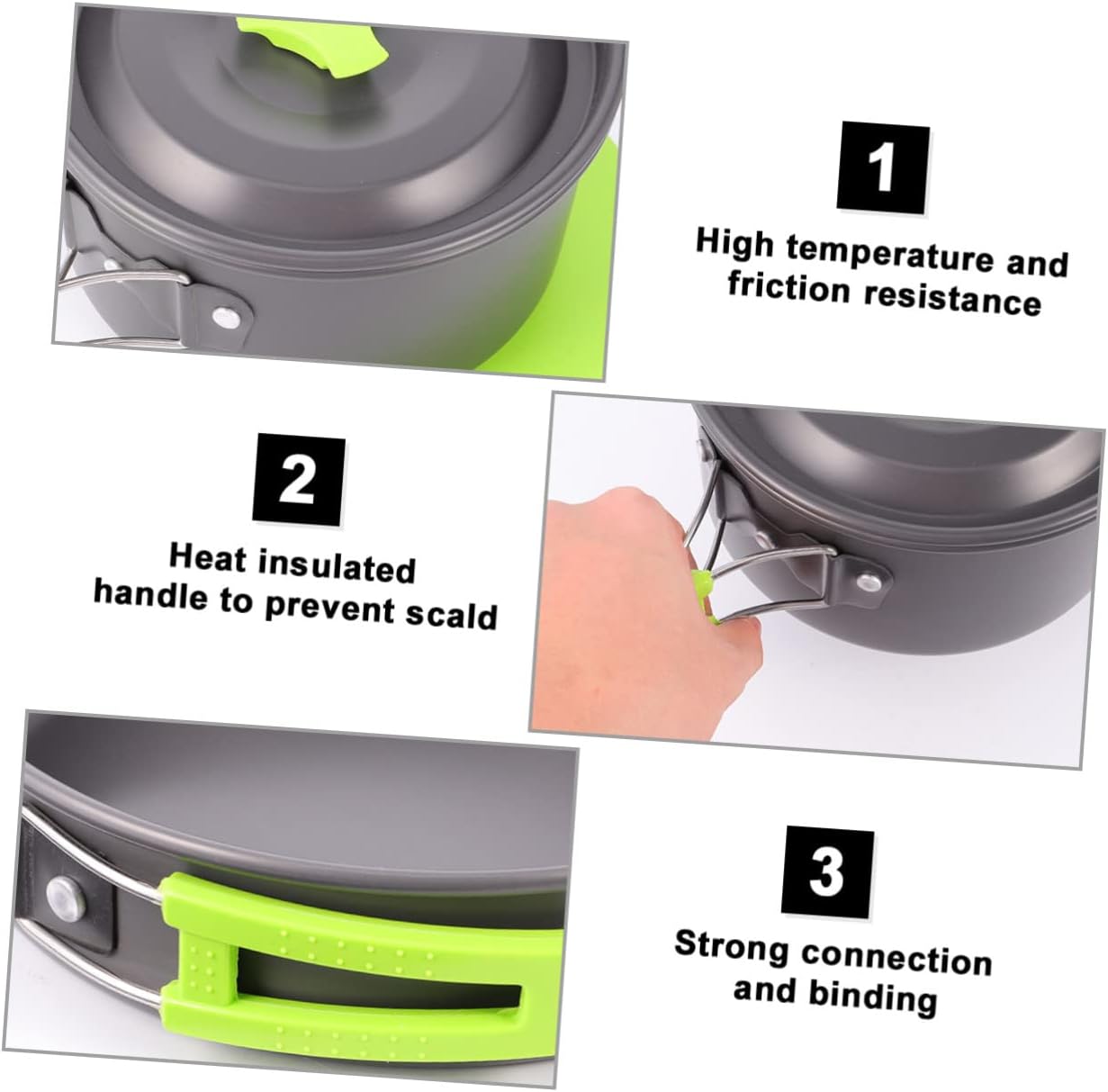 1

High temperature and friction resistance

2

Heat insulated handle to prevent scald

3

Strong connection and binding