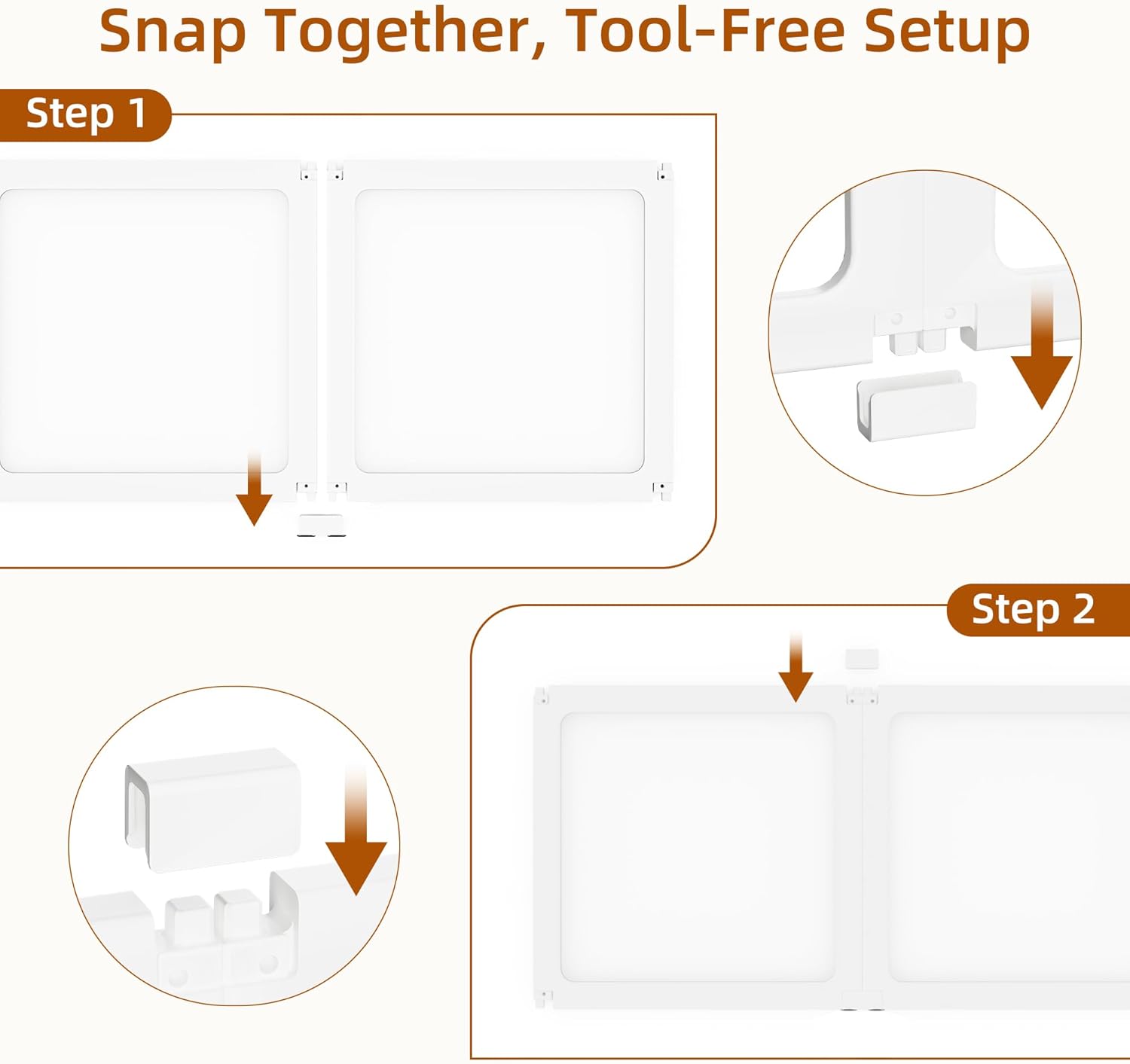 Snap Together, Tool-Free Setup

Step 1

Step 2