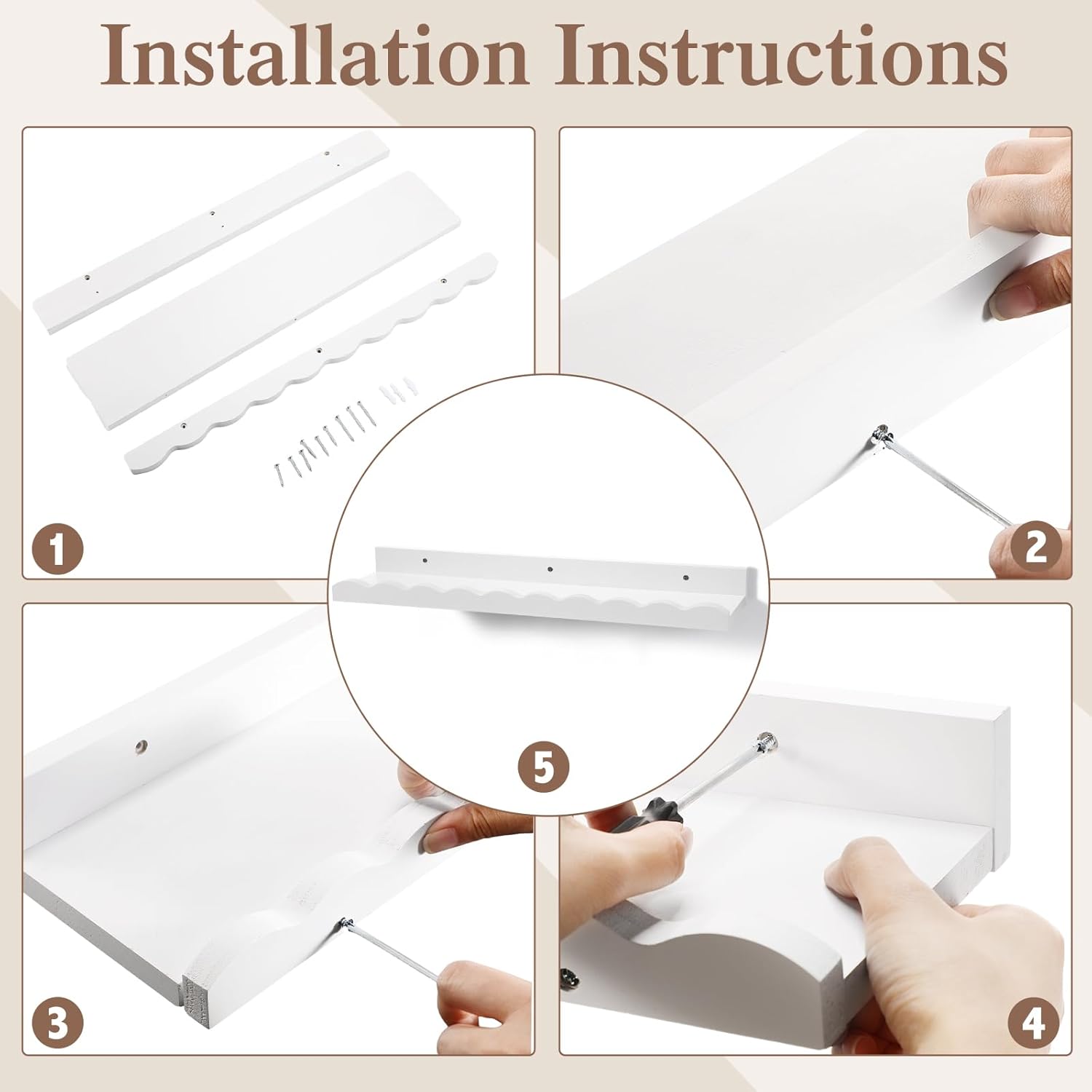 Installation Instructions

1

2

5

3

4