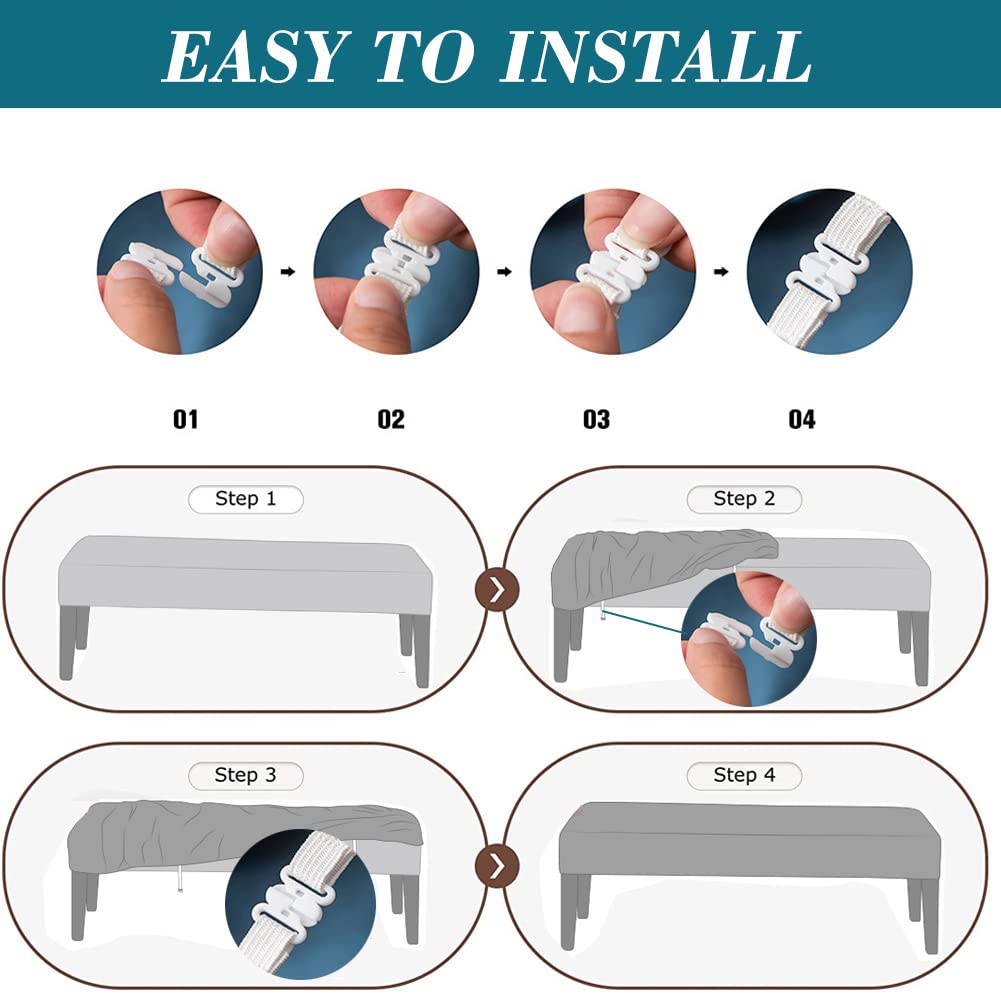 EASY TO INSTALL

01

02

03

04

Step 1

Step 2

Step 3

Step 4