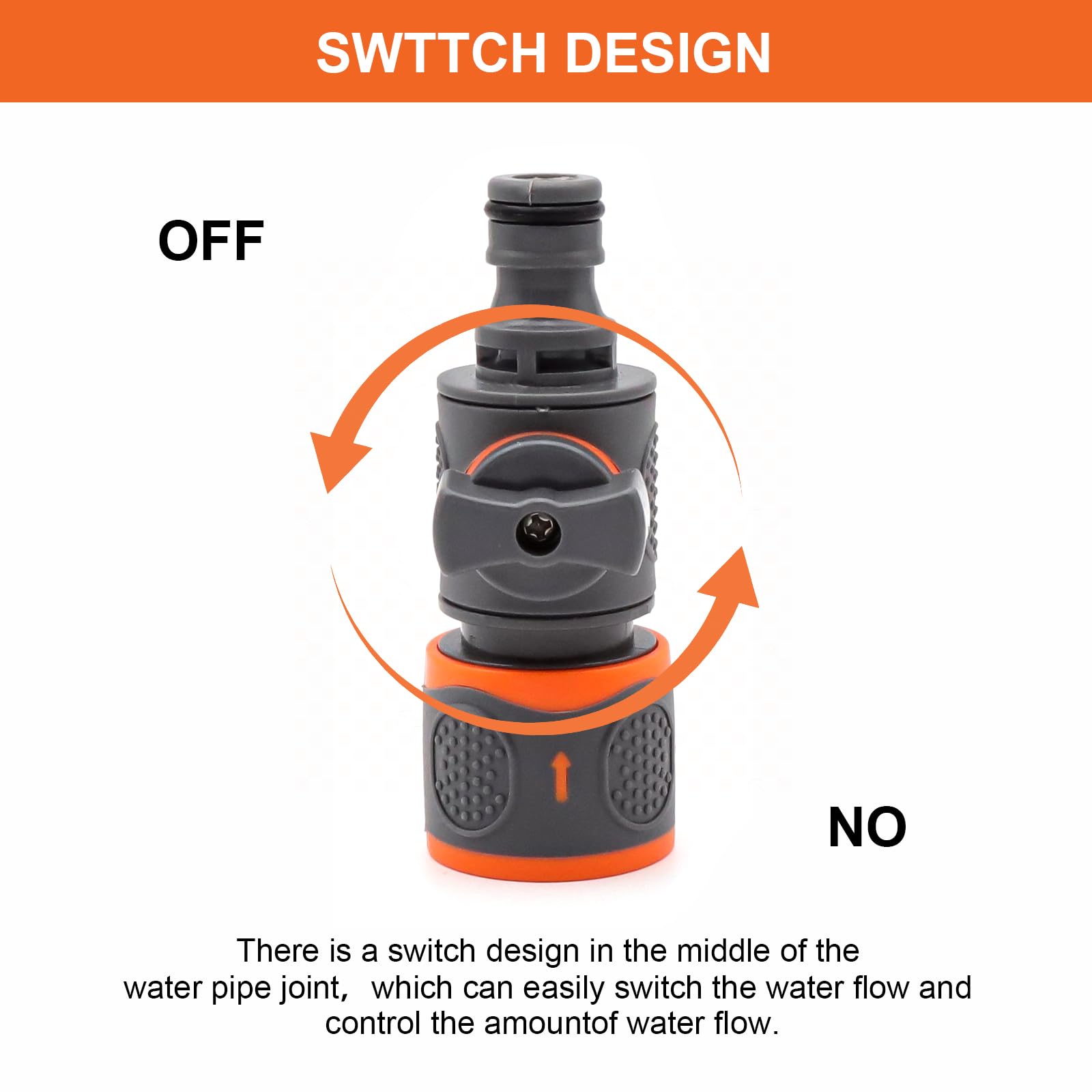 SWTTCH DESIGN

OFF

NO

There is a switch design in the middle of the water pipe joint， which can easily switch the water flow and control the amountof water flow.