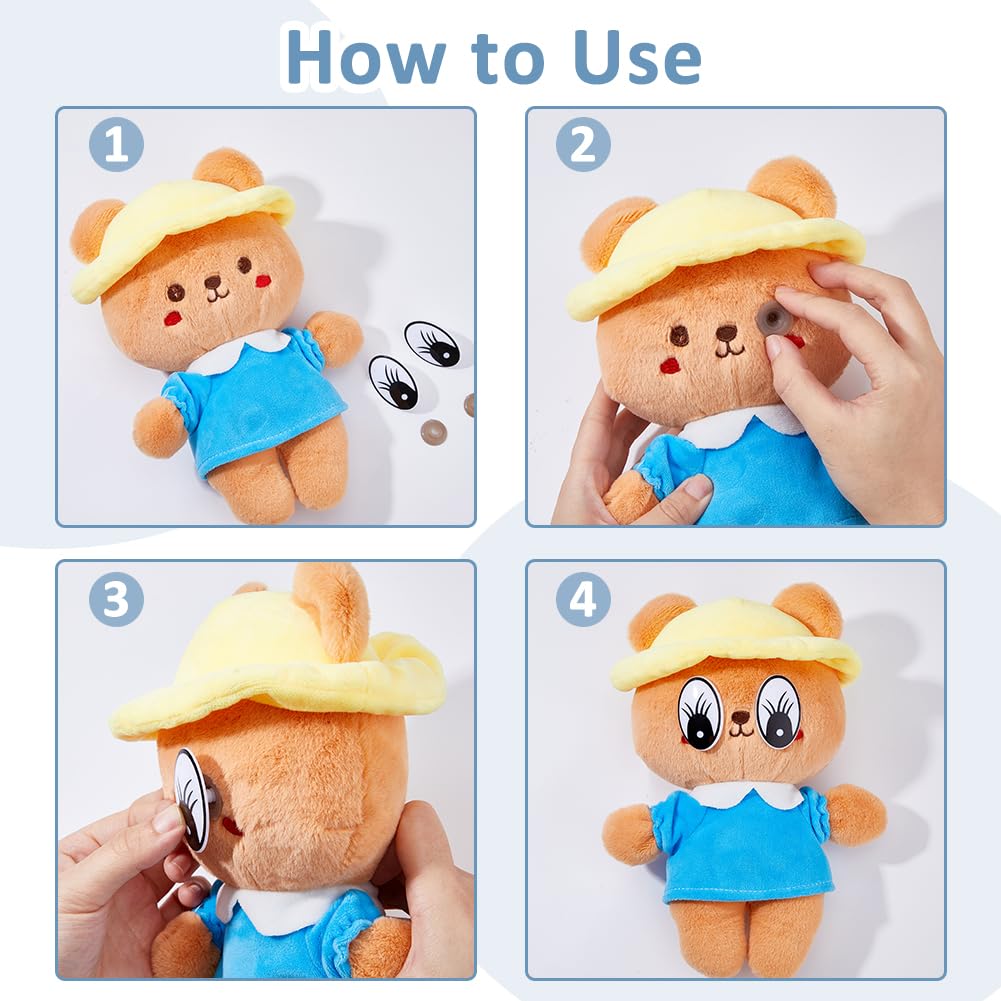 How to Use

1

2

3

4