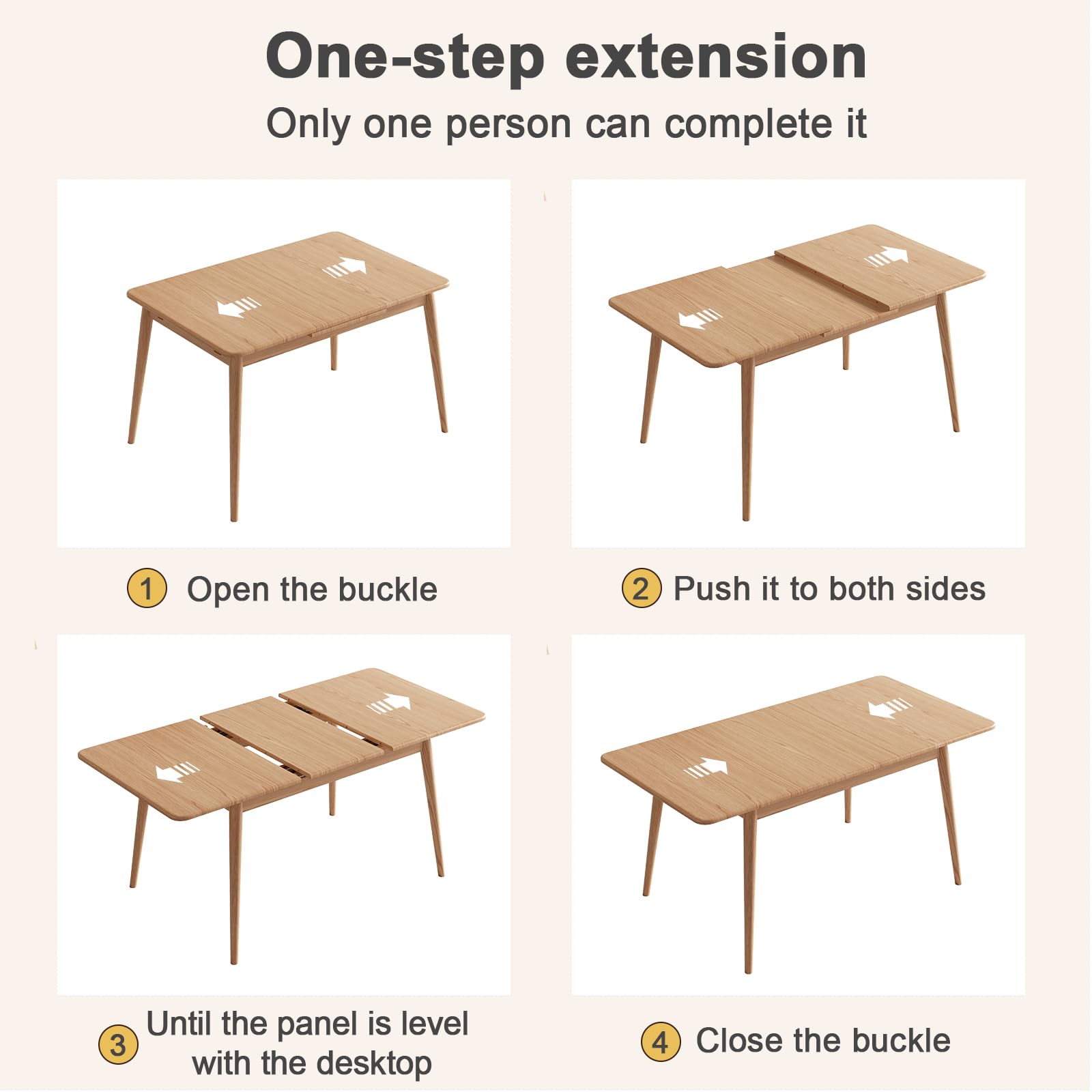 One-step extension

Only one person can complete it

1 Open the buckle

2 Push it to both sides

3 Until the panel is level with the desktop

4 Close the buckle