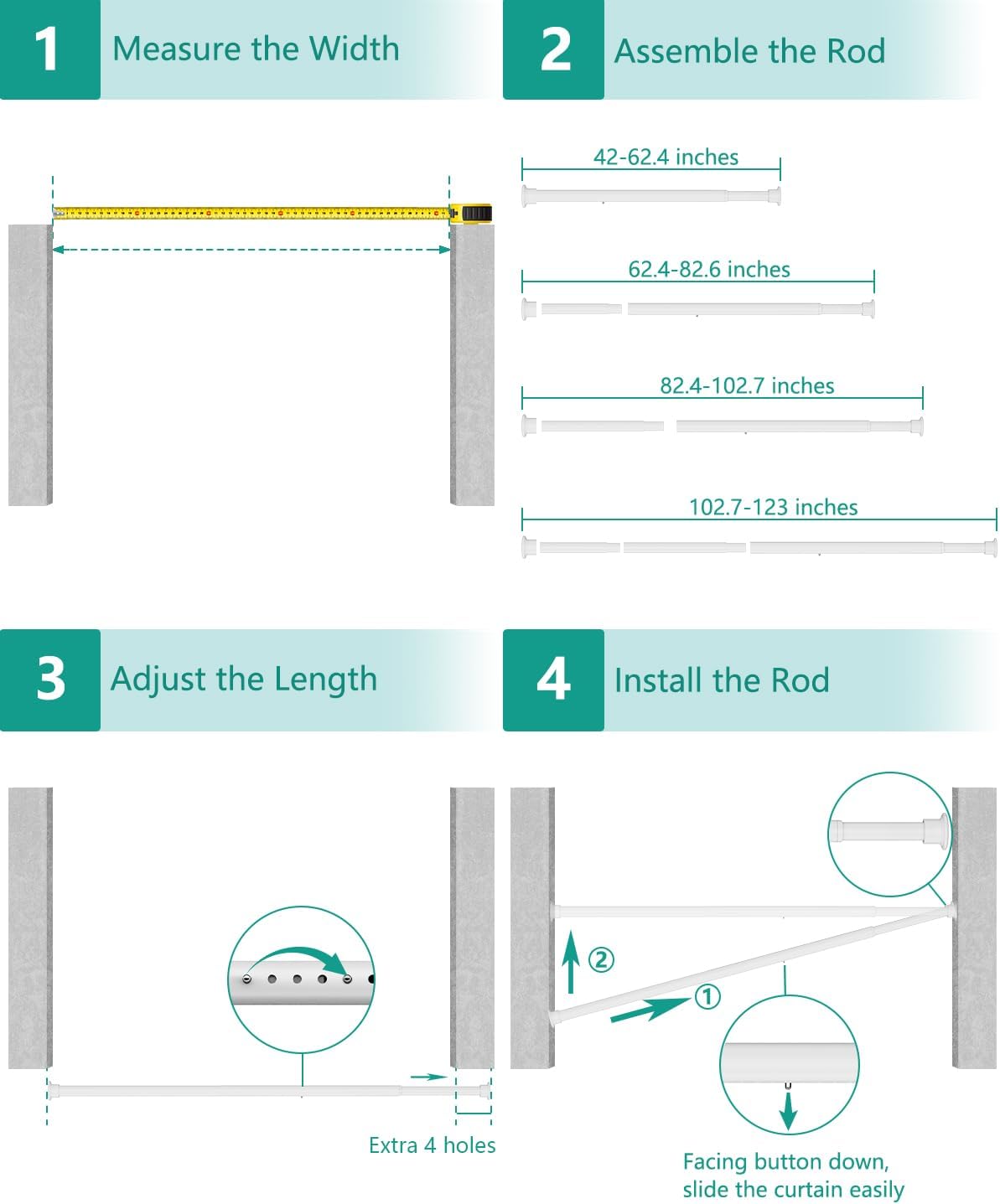 1 Measure the Width

2 Assemble the Rod

42-62.4 inches

62.4-82.6 inches

82.4-102.7 inches

102.7-123 inches

3 Adjust the Length

Extra 4 holes

4 Install the Rod

② ①

Facing button down, slide the curtain easily