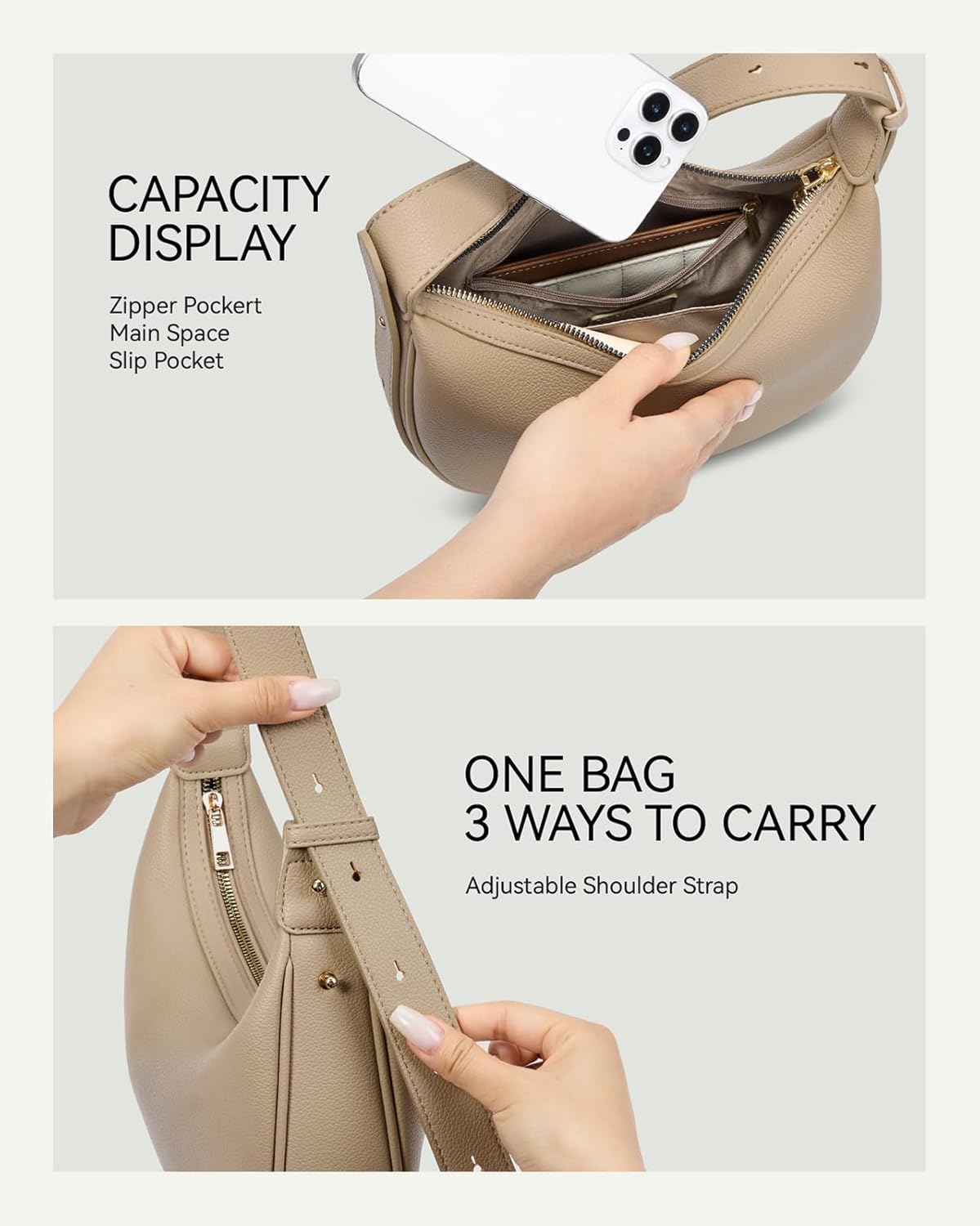 CAPACITY DISPLAY

Zipper Pockert
Main Space
Slip Pocket

ONE BAG
3 WAYS TO CARRY

Adjustable Shoulder Strap