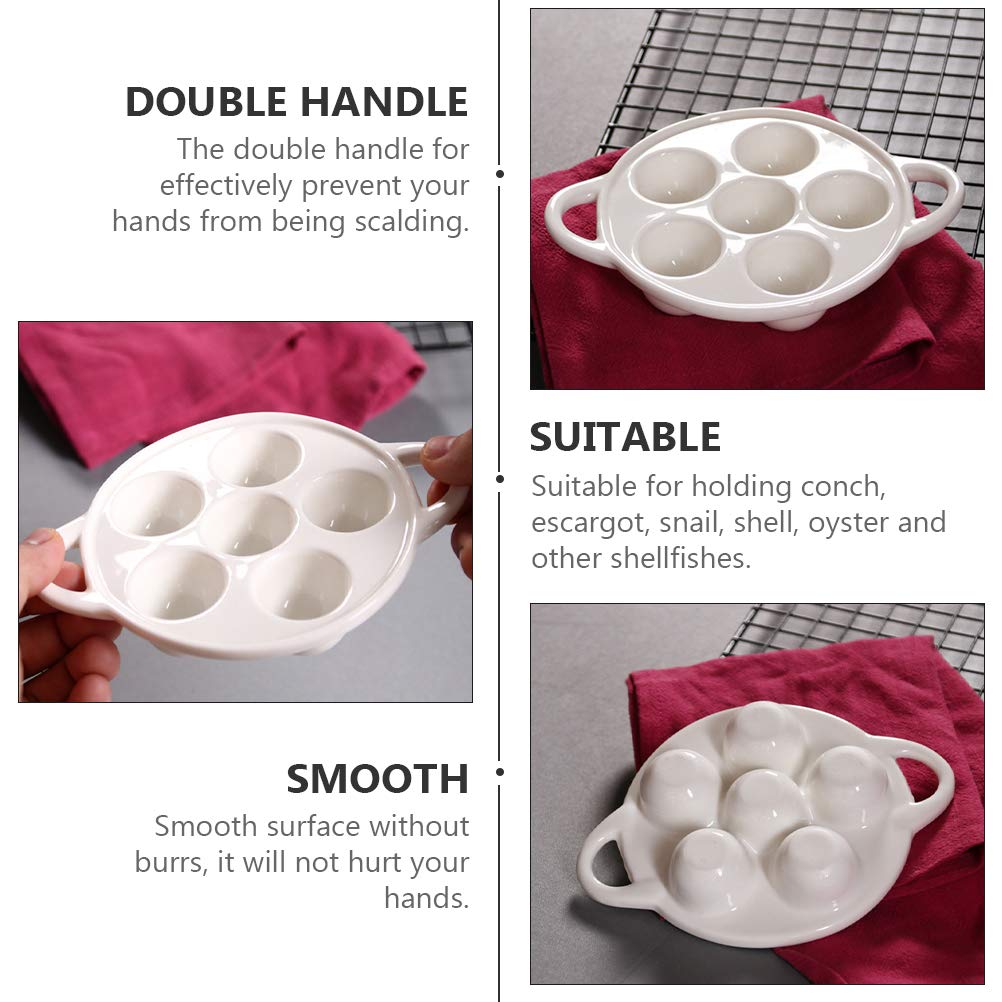 DOUBLE HANDLE
The double handle for effectively prevent your hands from being scalding.

SUITABLE
Suitable for holding conch, escargot, snail, shell, oyster and other shellfishes.

SMOOTH
Smooth surface without burrs, it will not hurt your hands.