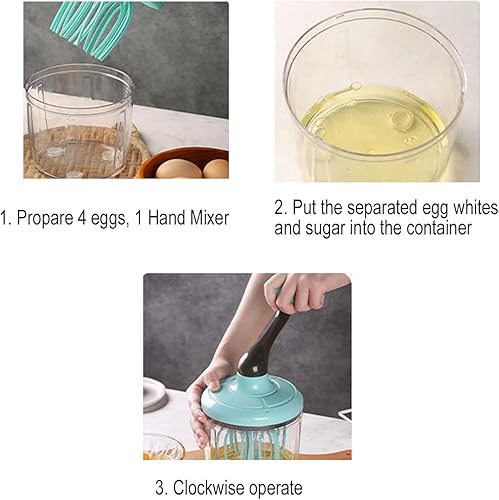 1. Propare 4 eggs, 1 Hand Mixer

2. Put the separated egg whites and sugar into the container

3. Clockwise operate