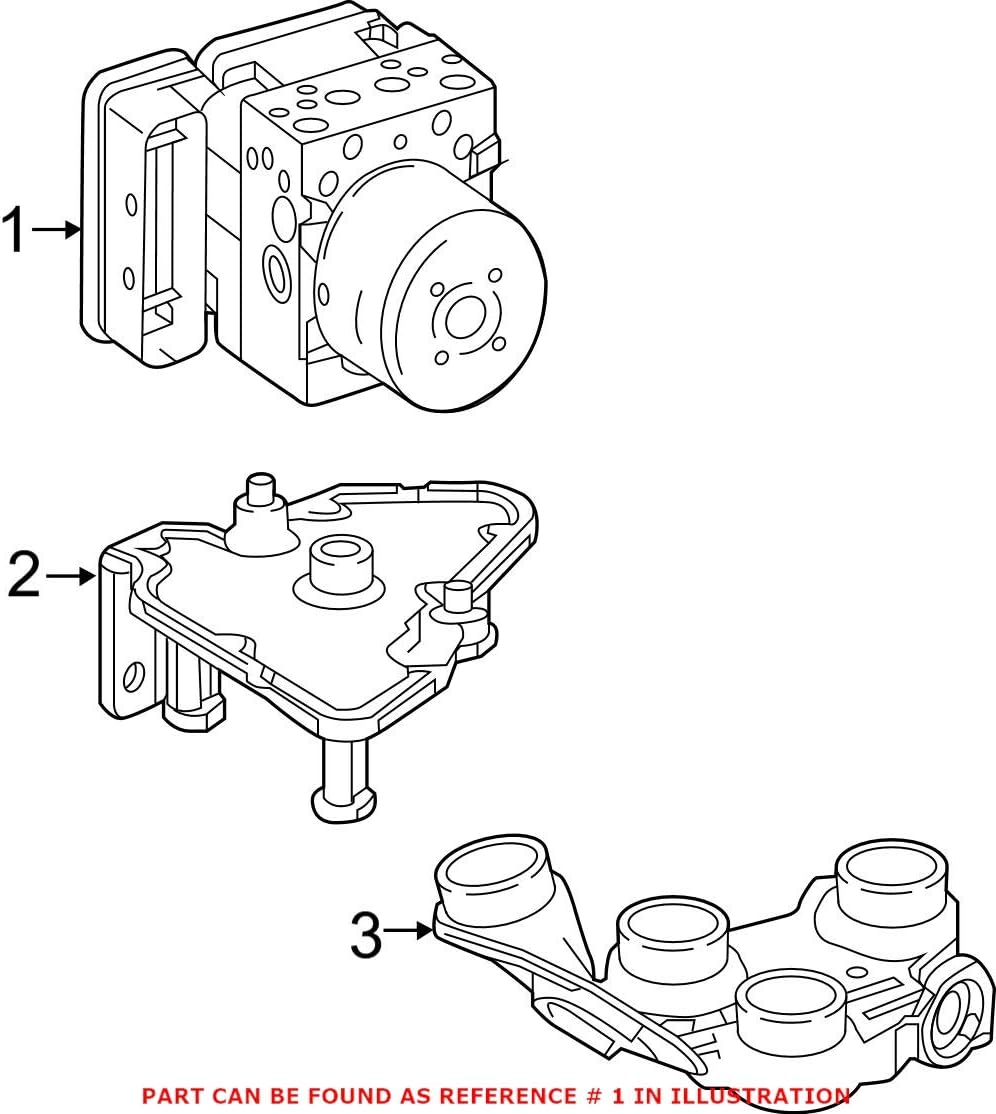 1

2

3

PART CAN BE FOUND AS REFERENCE # 1 IN ILLUSTRATION