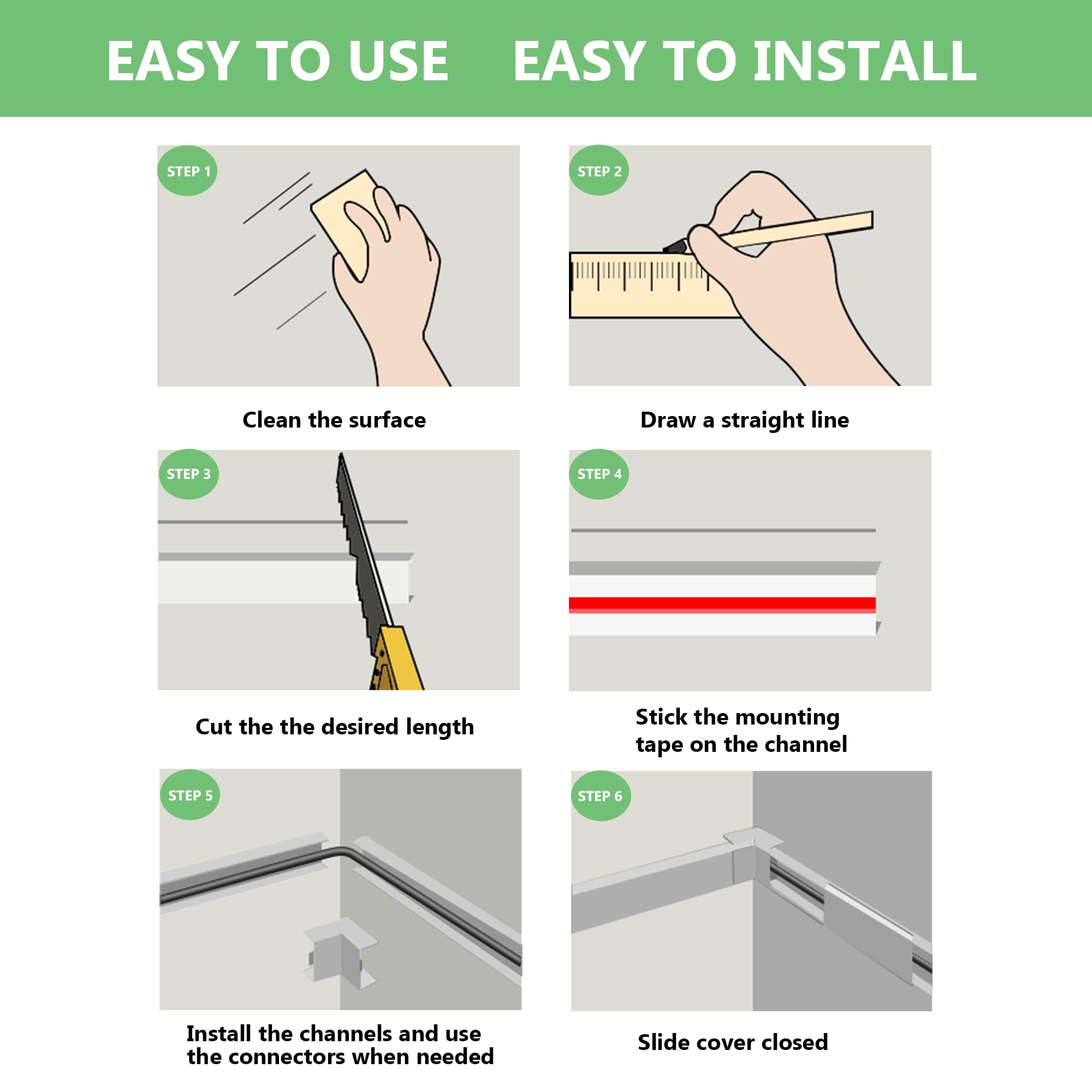 EASY TO USE EASY TO INSTALL

STEP 1

Clean the surface

STEP 2

Draw a straight line

STEP 3

Cut the the desired length

STEP 4

Stick the mounting tape on the channel

STEP 5

Install the channels and use the connectors when needed

STEP 6

Slide cover closed