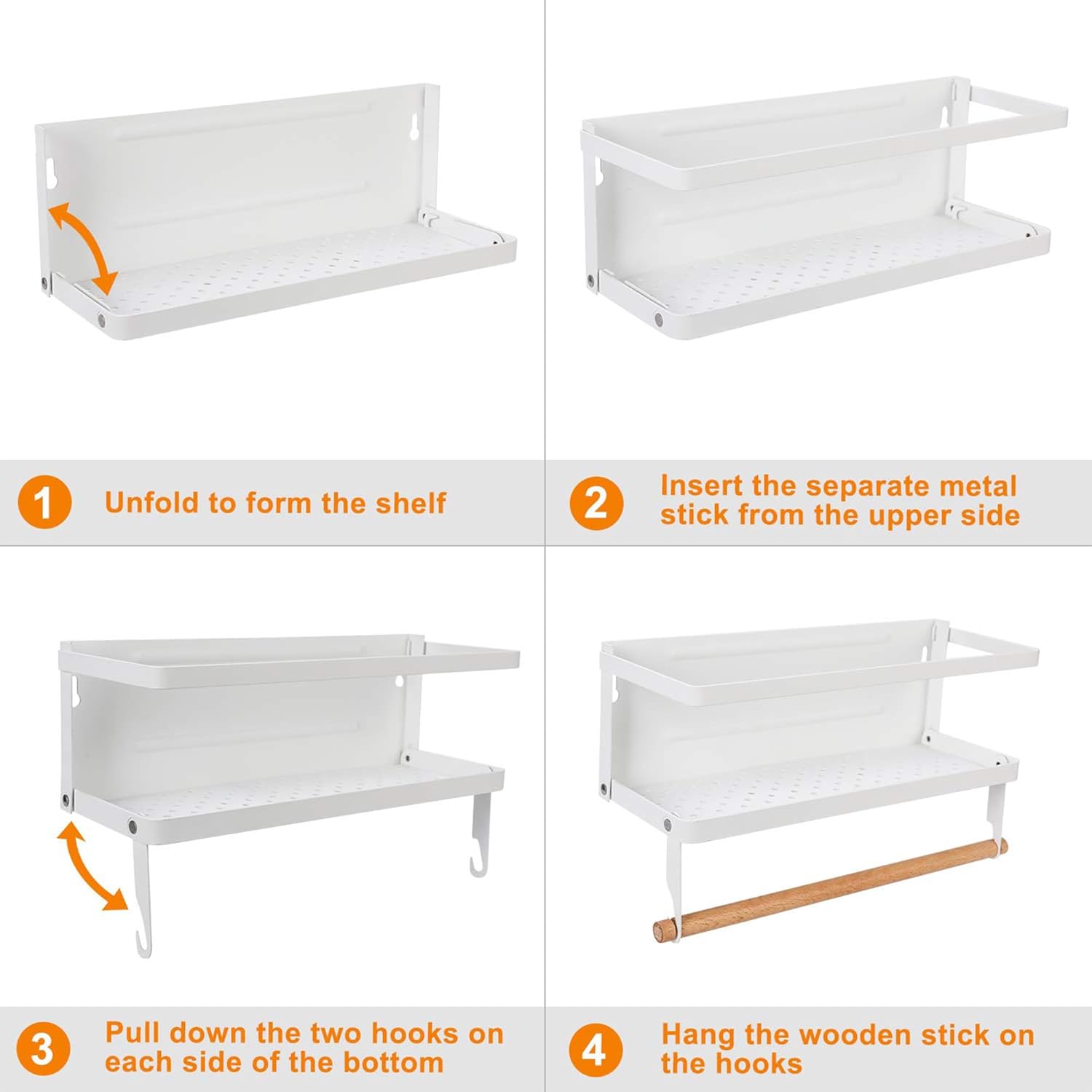 1 Unfold to form the shelf

2 Insert the separate metal stick from the upper side

3 Pull down the two hooks on each side of the bottom

4 Hang the wooden stick on the hooks