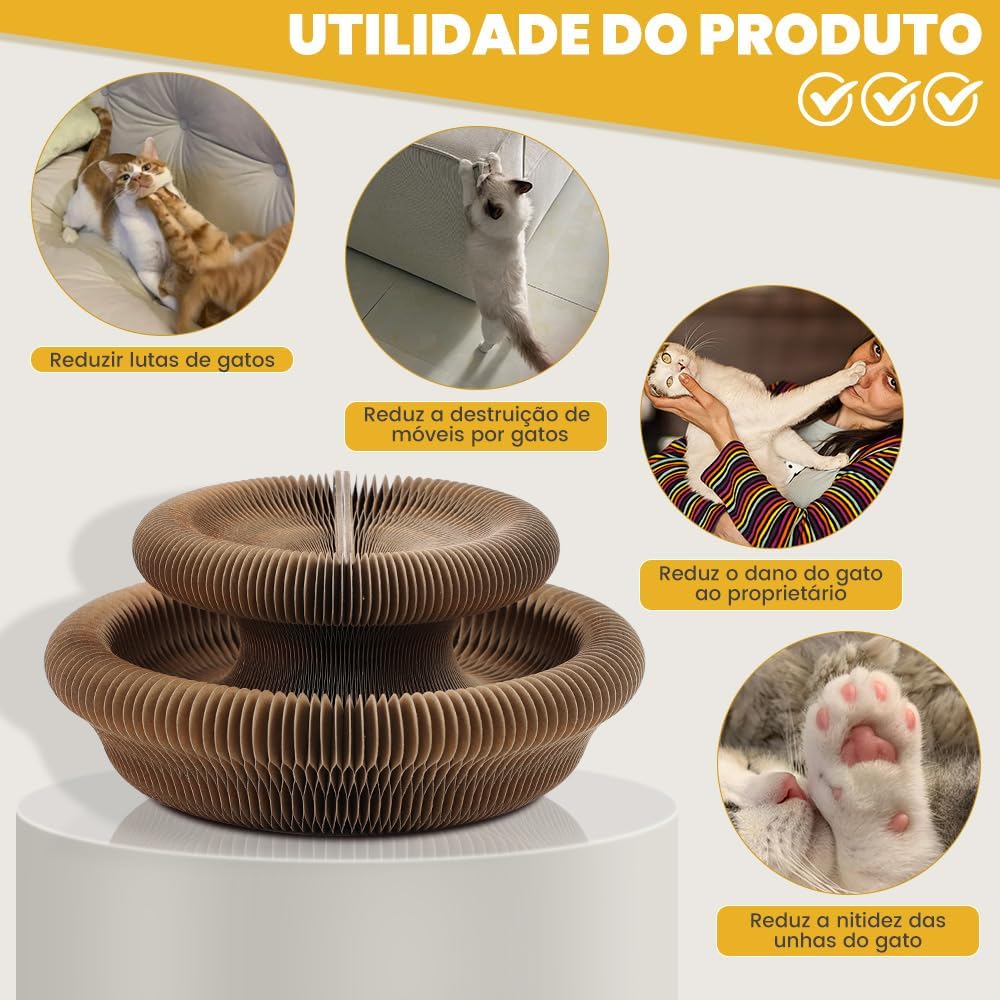 UTILIDADE DO PRODUTO

Reduzir lutas de gatos

Reduz a destruição de móveis por gatos

Reduz o dano do gato ao proprietário

Reduz a nitidez das unhas do gato