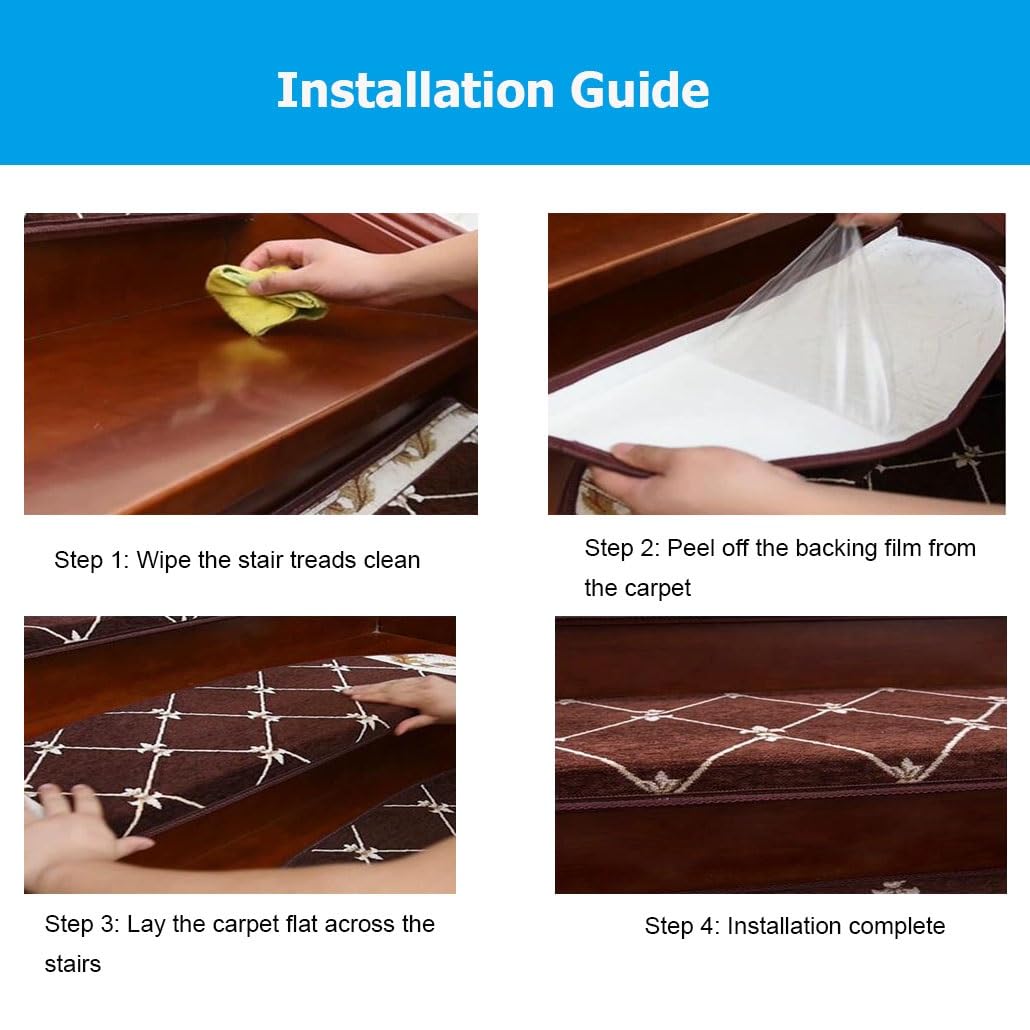 Installation Guide

Step 1: Wipe the stair treads clean

Step 2: Peel off the backing film from the carpet

Step 3: Lay the carpet flat across the stairs

Step 4: Installation complete