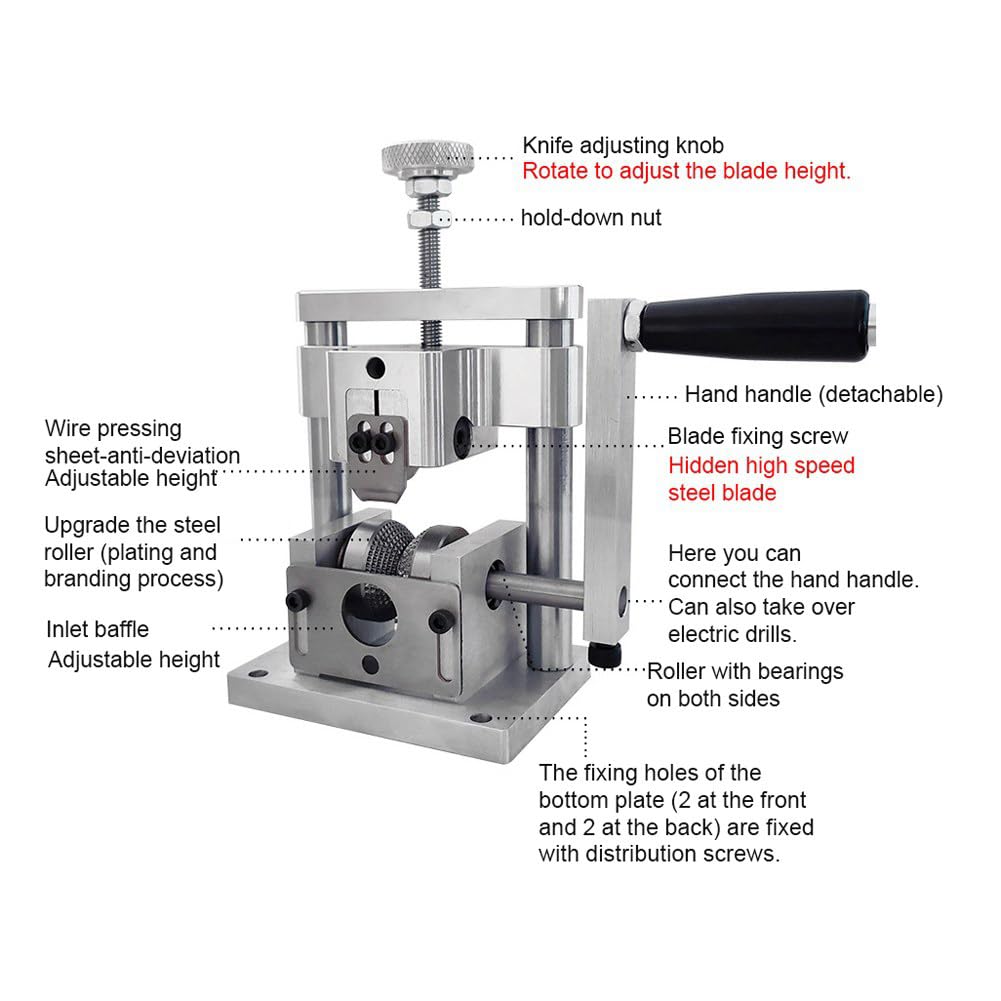 Knife adjusting knob
Rotate to adjust the blade height.

hold-down nut

Hand handle (detachable)

Wire pressing sheet-anti-deviation
Adjustable height

Blade fixing screw
Hidden high speed steel blade

Upgrade the steel roller (plating and branding process)

Here you can connect the hand handle. Can also take over electric drills.

Inlet baffle
Adjustable height

Roller with bearings on both sides

The fixing holes of the bottom plate (2 at the front and 2 at the back) are fixed with distribution screws.