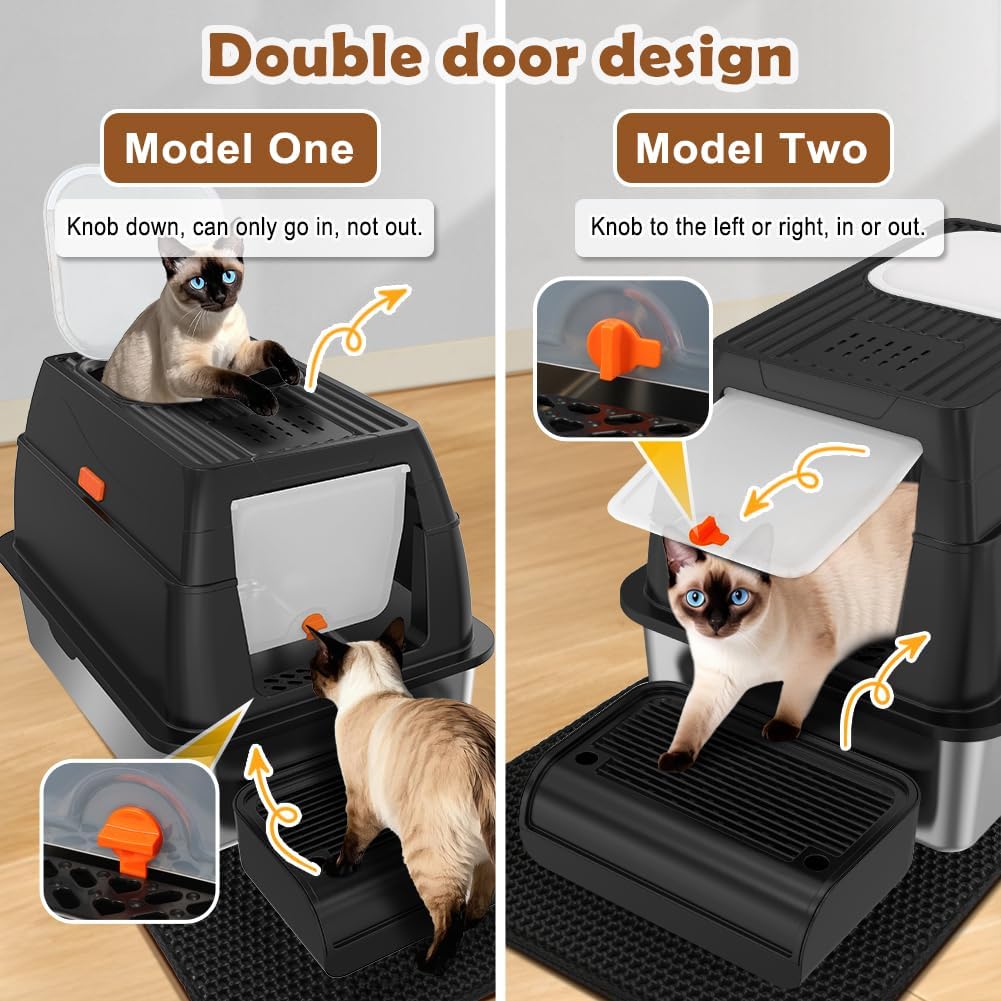 Double door design

Model One

Knob down, can only go in, not out.

Model Two

Knob to the left or right, in or out.