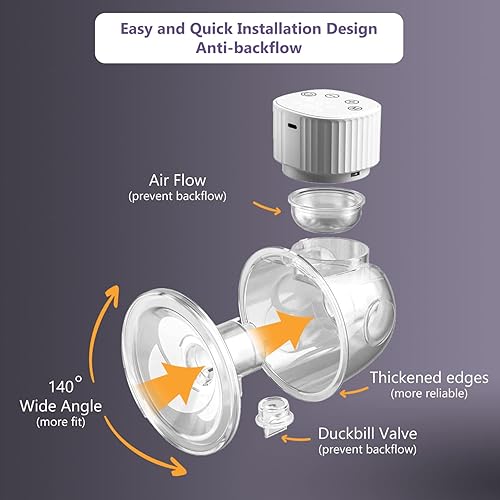 Easy and Quick Installation Design
Anti-backflow

Air Flow
(prevent backflow)

140°
Wide Angle
(more fit)

Thickened edges
(more reliable)

Duckbill Valve
(prevent backflow)