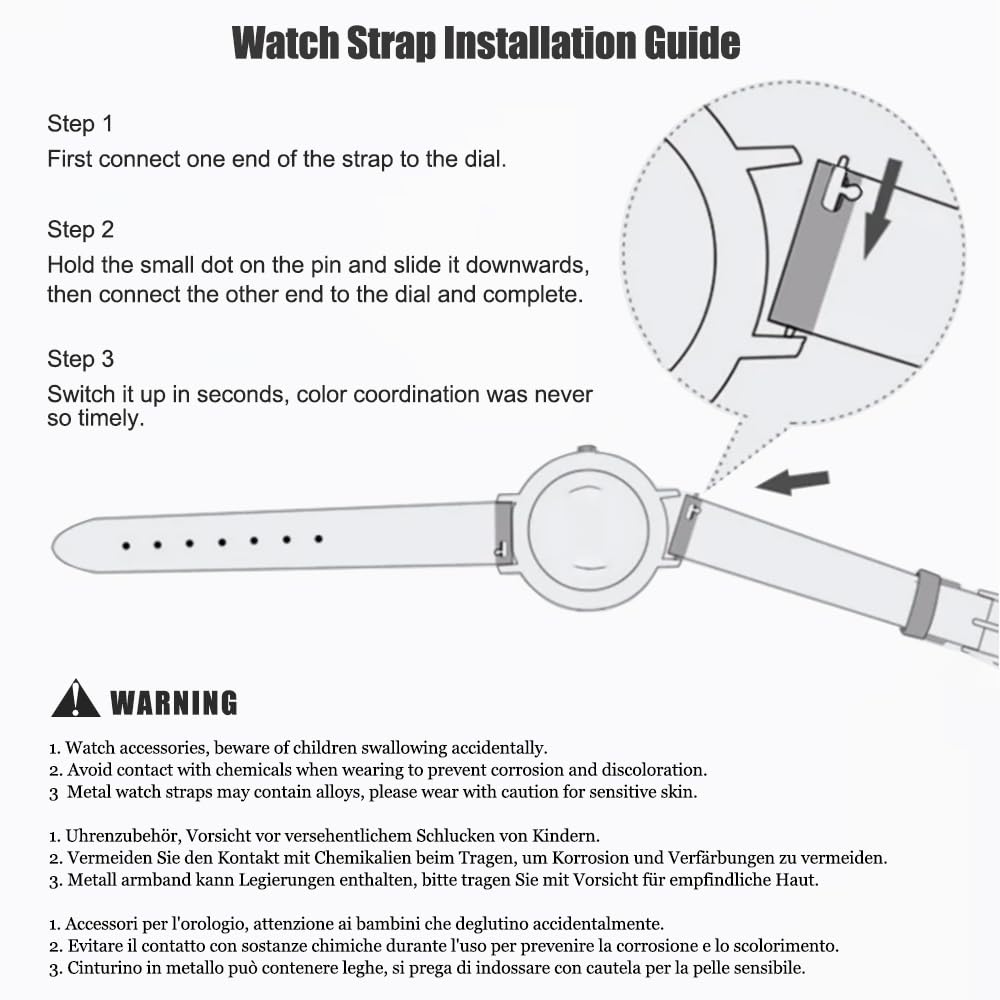 Watch Strap Installation Guide

Step 1
First connect one end of the strap to the dial.

Step 2
Hold the small dot on the pin and slide it downwards, then connect the other end to the dial and complete.

Step 3
Switch it up in seconds, color coordination was never so timely.

WARNING

1. Watch accessories, beware of children swallowing accidentally.
2. Avoid contact with chemicals when wearing to prevent corrosion and discoloration.
3 Metal watch straps may contain alloys, please wear with caution for sensitive skin.

1. Uhrenzubehör, Vorsicht vor versehentlichem Schlucken von Kindern.
2. Vermeiden Sie den Kontakt mit Chemikalien beim Tragen, um Korrosion und Verfärbungen zu vermeiden.
3. Metall armband kann Legierungen enthalten, bitte tragen Sie mit Vorsicht für empfindliche Haut.

1. Accessori per l'orologio, attenzione ai bambini che deglutino accidentalmente.
2. Evitare il contatto con sostanze chimiche durante l'uso per prevenire la corrosione e lo scolorimento.
3. Cinturino in metallo può contenere leghe, si prega di indossare con cautela per la pelle sensibile.