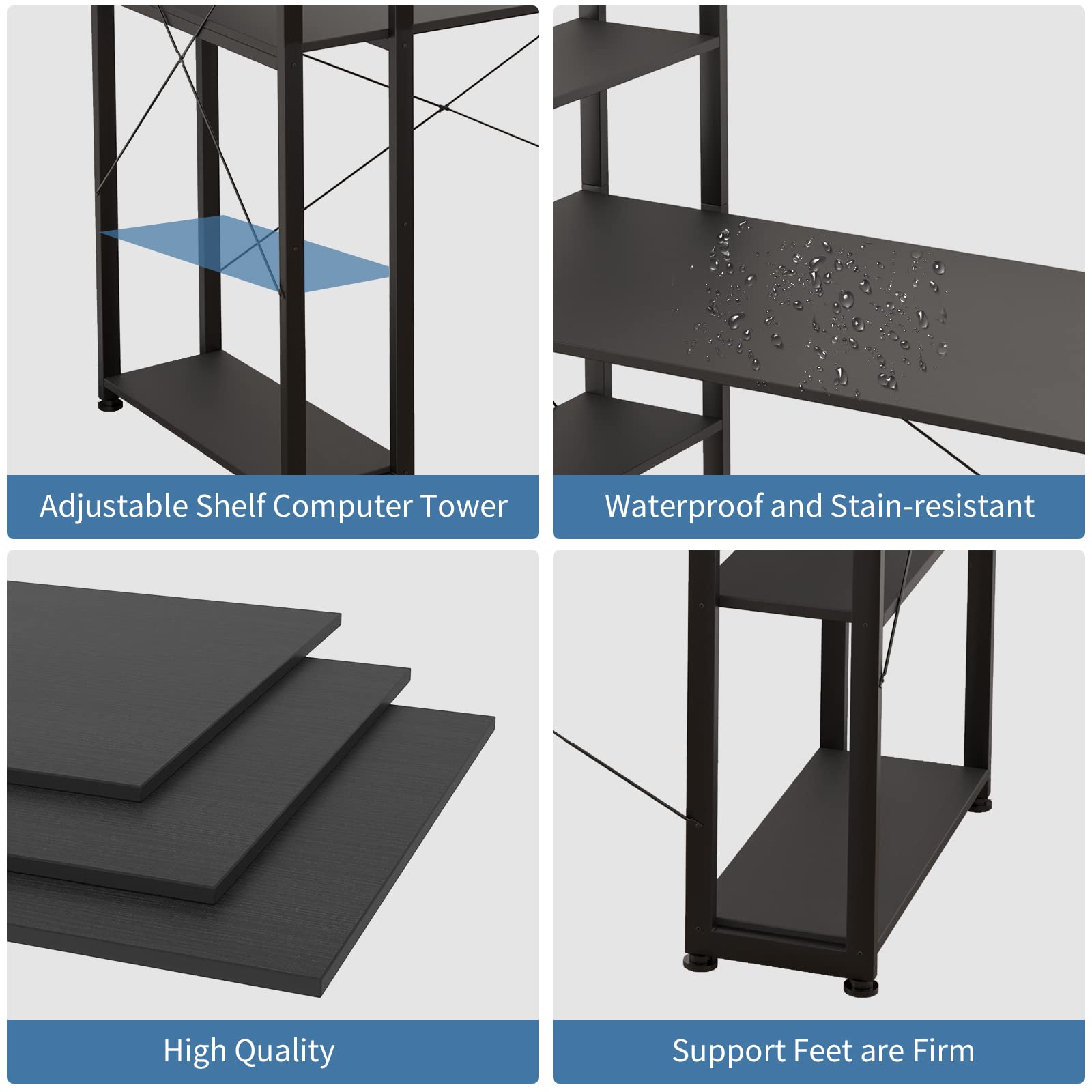 Adjustable Shelf Computer Tower

Waterproof and Stain-resistant

High Quality

Support Feet are Firm